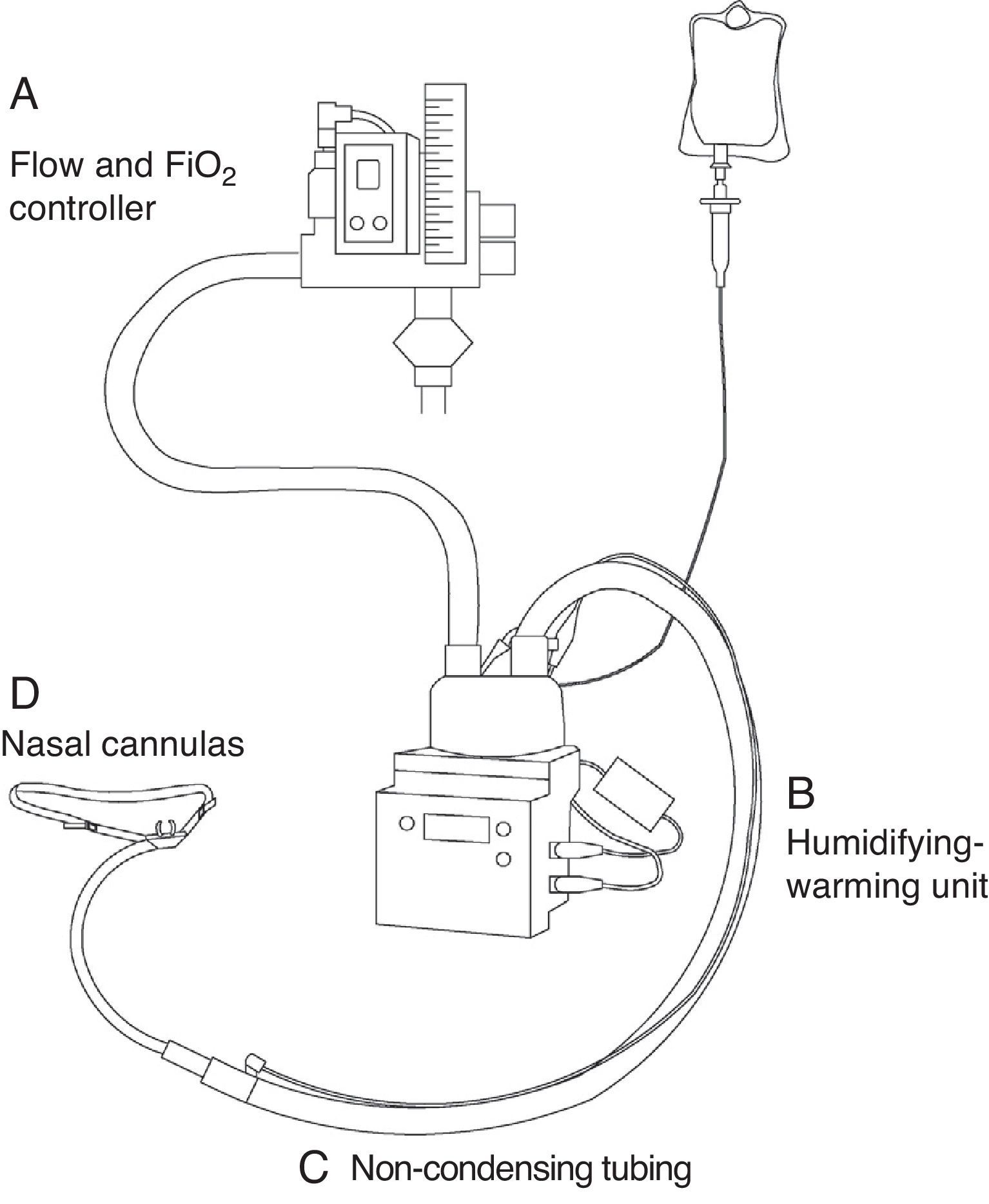 A

Flow and $FiO_2$ controller

D

Nasal cannulas

B

Humidifying-warming unit

C Non-condensing tubing