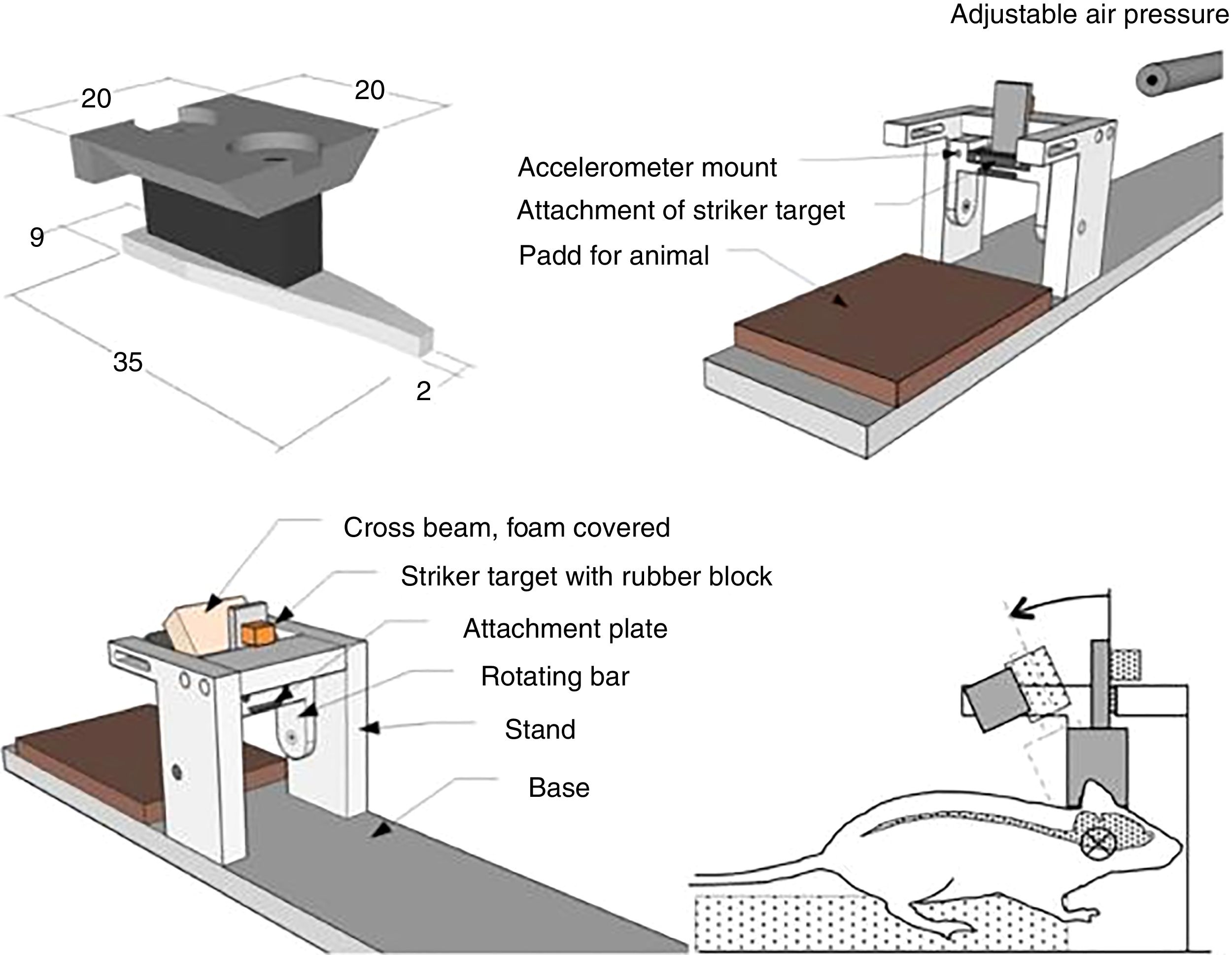 Adjustable air pressure

20

20

9

35

2

Accelerometer mount

Attachment of striker target

Padd for animal

Cross beam, foam covered

Striker target with rubber block

Attachment plate

Rotating bar

Stand

Base