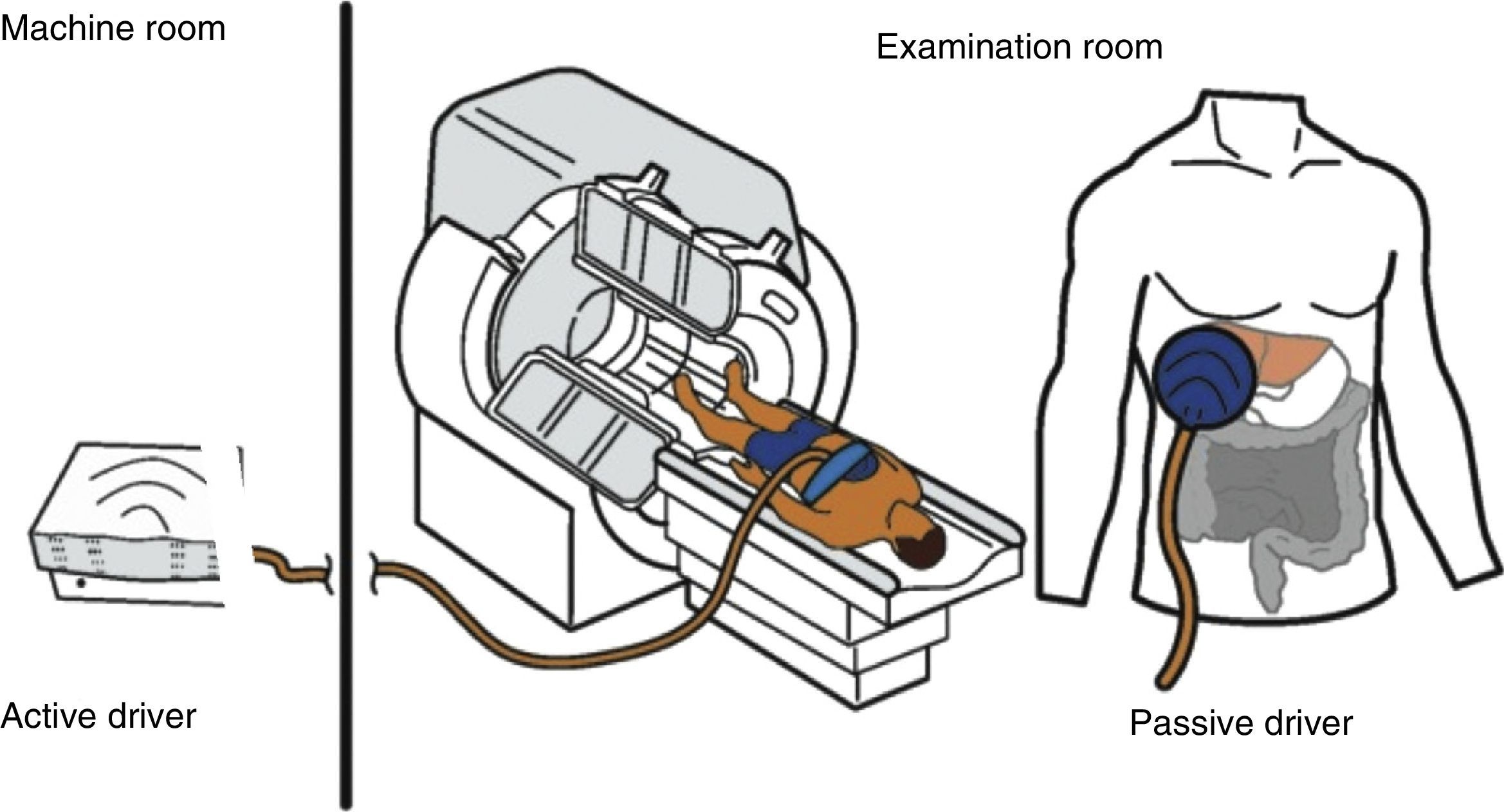 Machine room

Examination room

Active driver

Passive driver