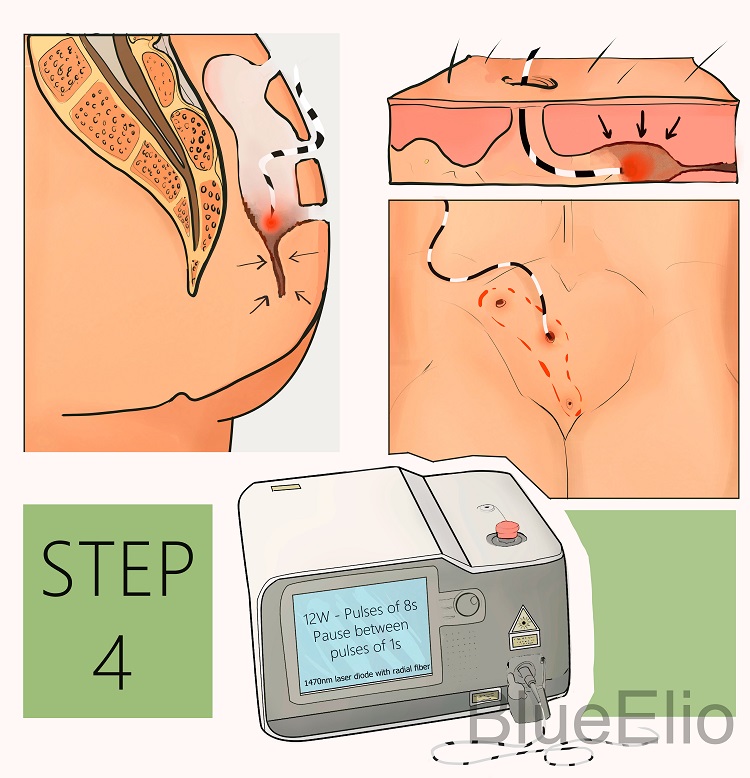 STEP 4

12W - Pulses of 8s
Pause between pulses of 1s

1470nm laser diode with radial fiber

BlueElio