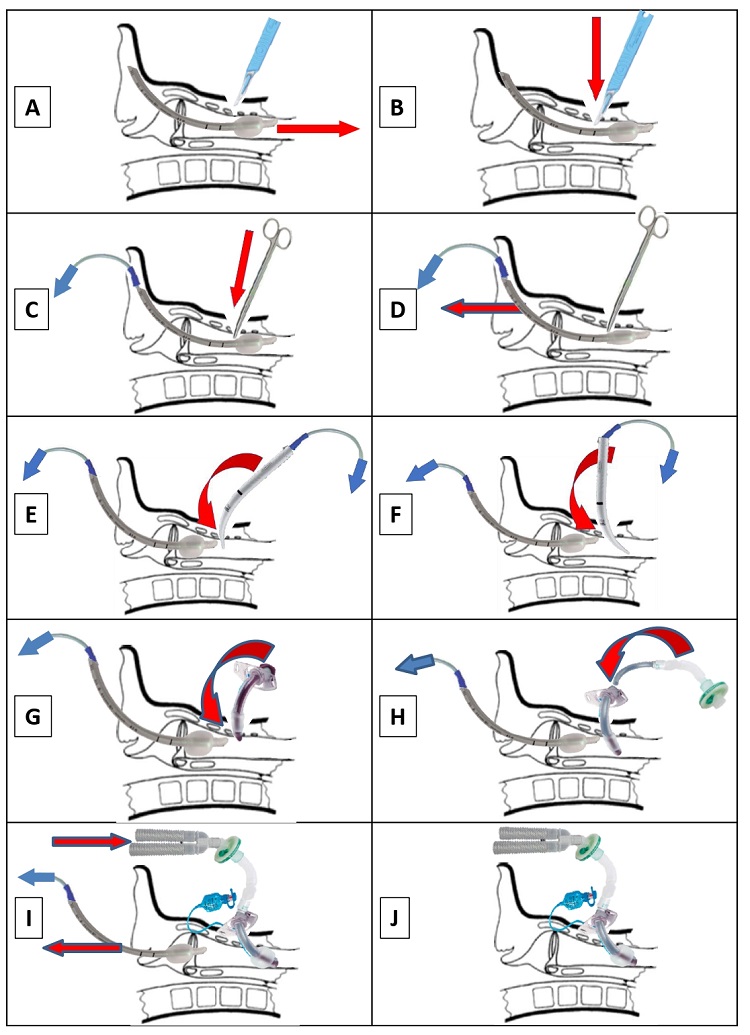 A

B

C

D

E

F

G

H

I

J