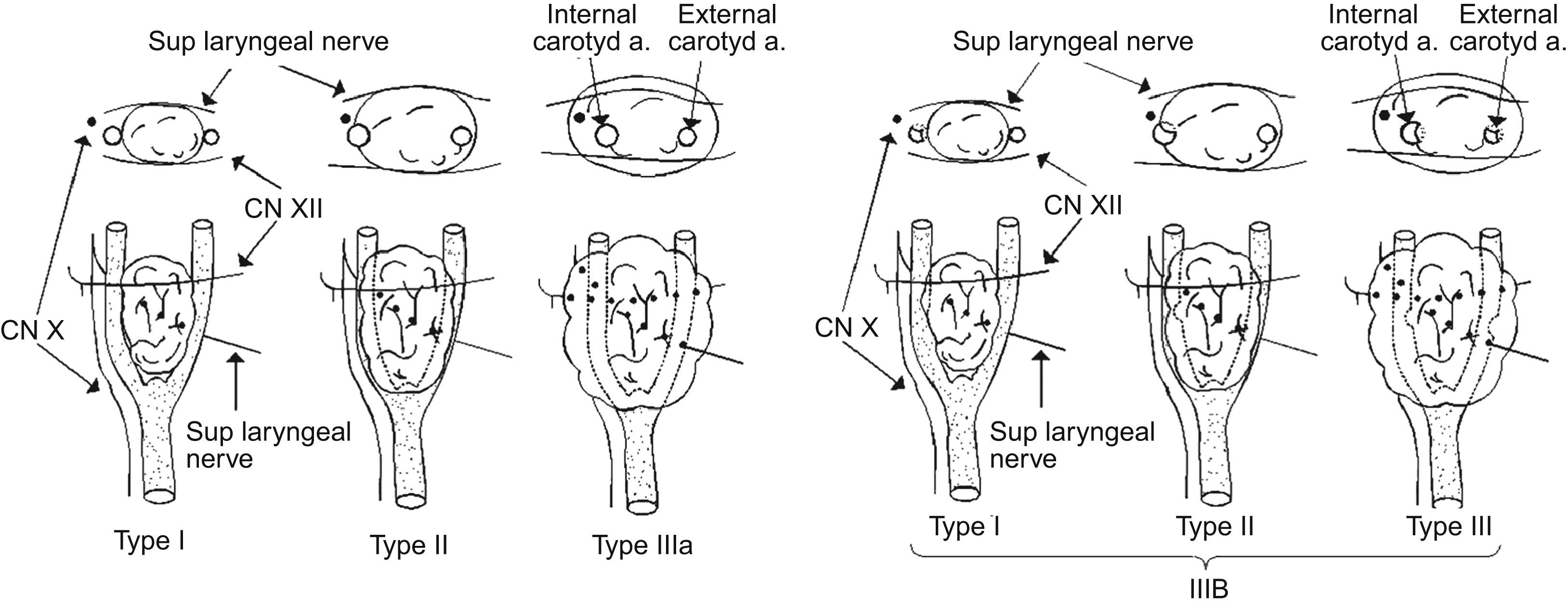 Sup laryngeal nerve

Internal carotyd a.

External carotyd a.

CN XII

CN X

Sup laryngeal nerve

Type I

Type II

Type IIIa

Sup laryngeal nerve

Internal carotyd a.

External carotyd a.

CN XII

CN X

Sup laryngeal nerve

Type I

Type II

Type III

IIIB