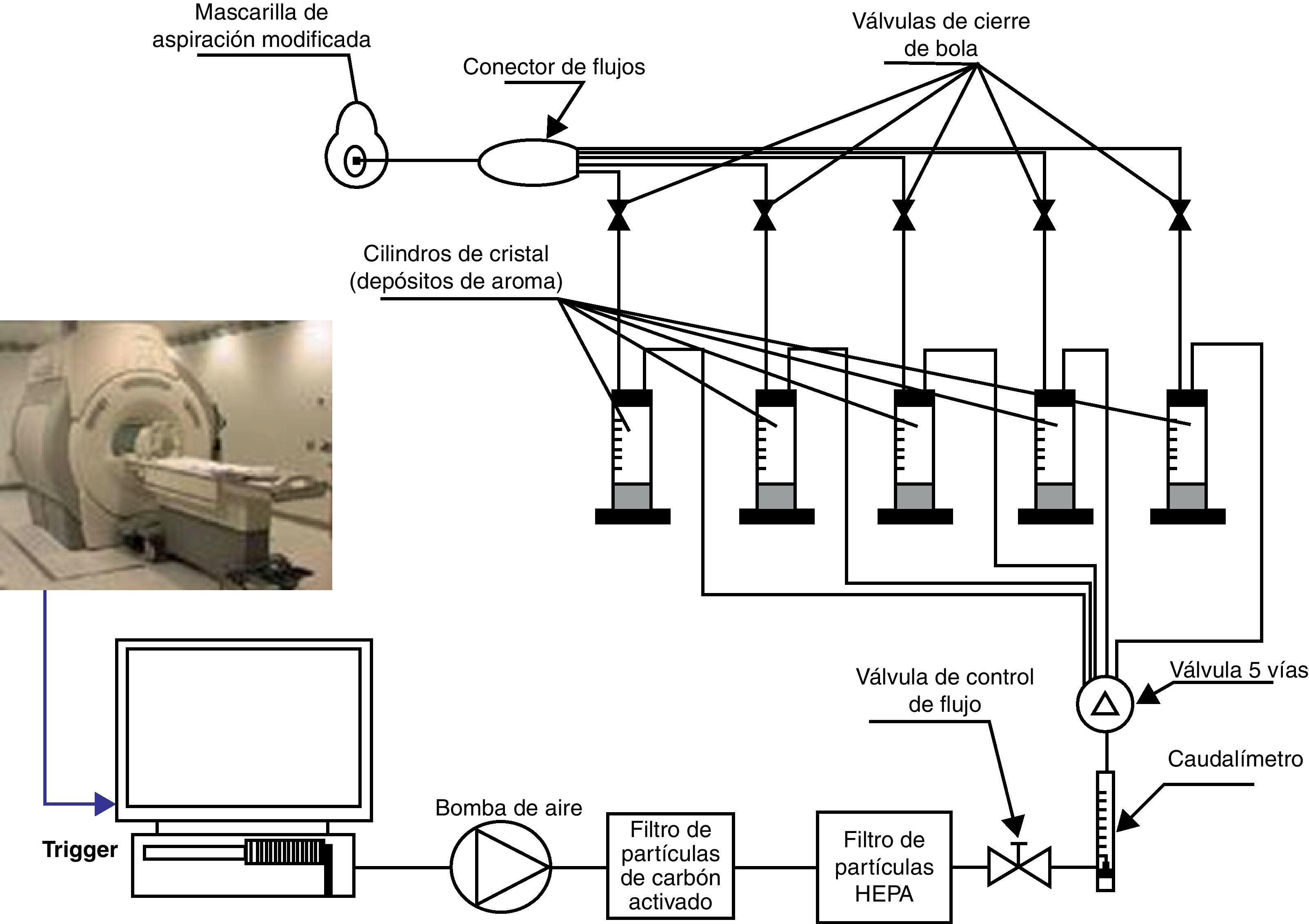 Mascarilla de aspiración modificada

Conector de flujos

Válvulas de cierre de bola

Cilindros de cristal (depósitos de aroma)

Válvula 5 vías

Válvula de control de flujo

Caudalímetro

Trigger

Bomba de aire

Filtro de partículas de carbón activado

Filtro de partículas HEPA