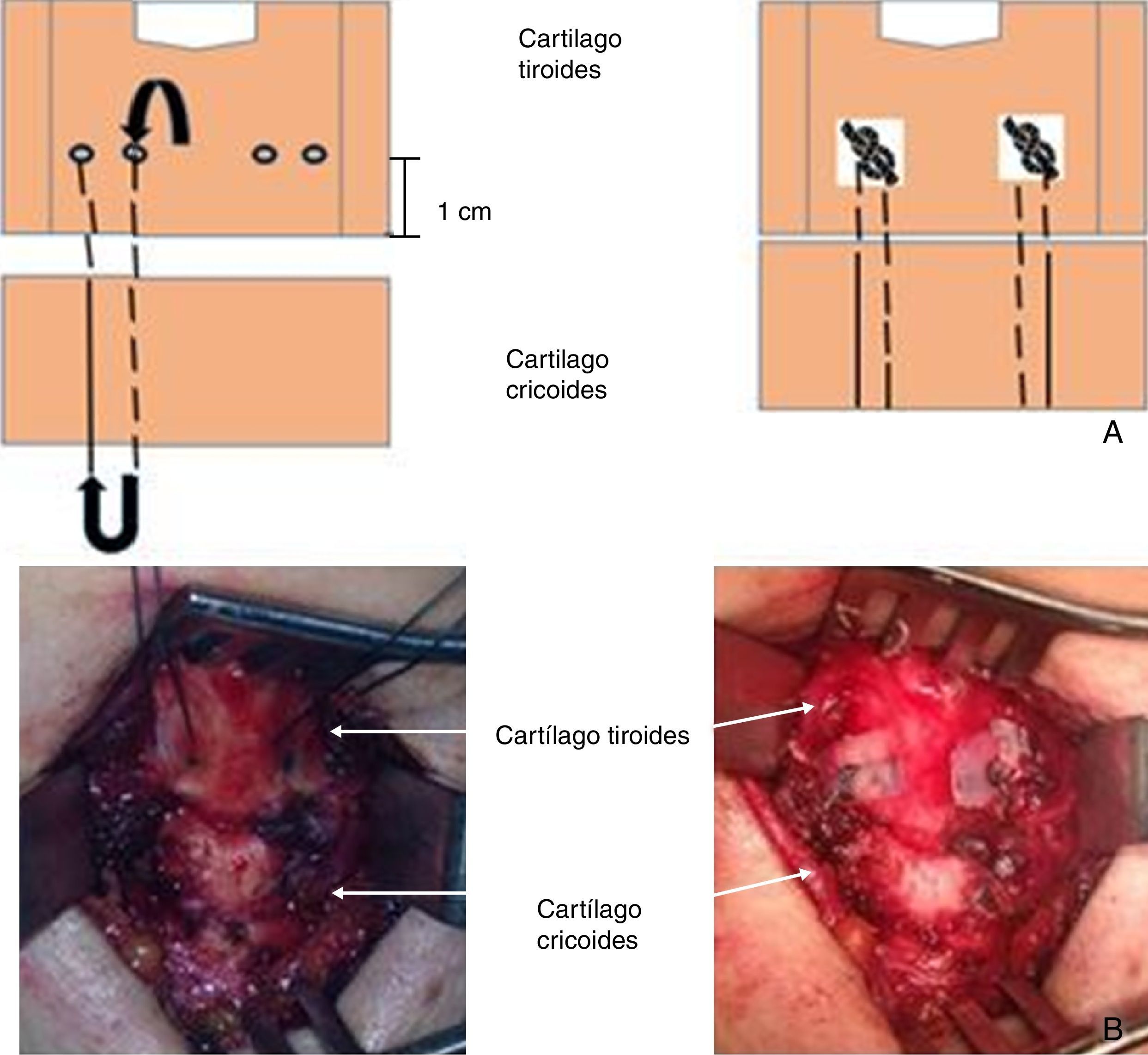 Cartilago tiroides

1 cm

Cartilago cricoides

A

Cartílago tiroides

Cartílago cricoides

B