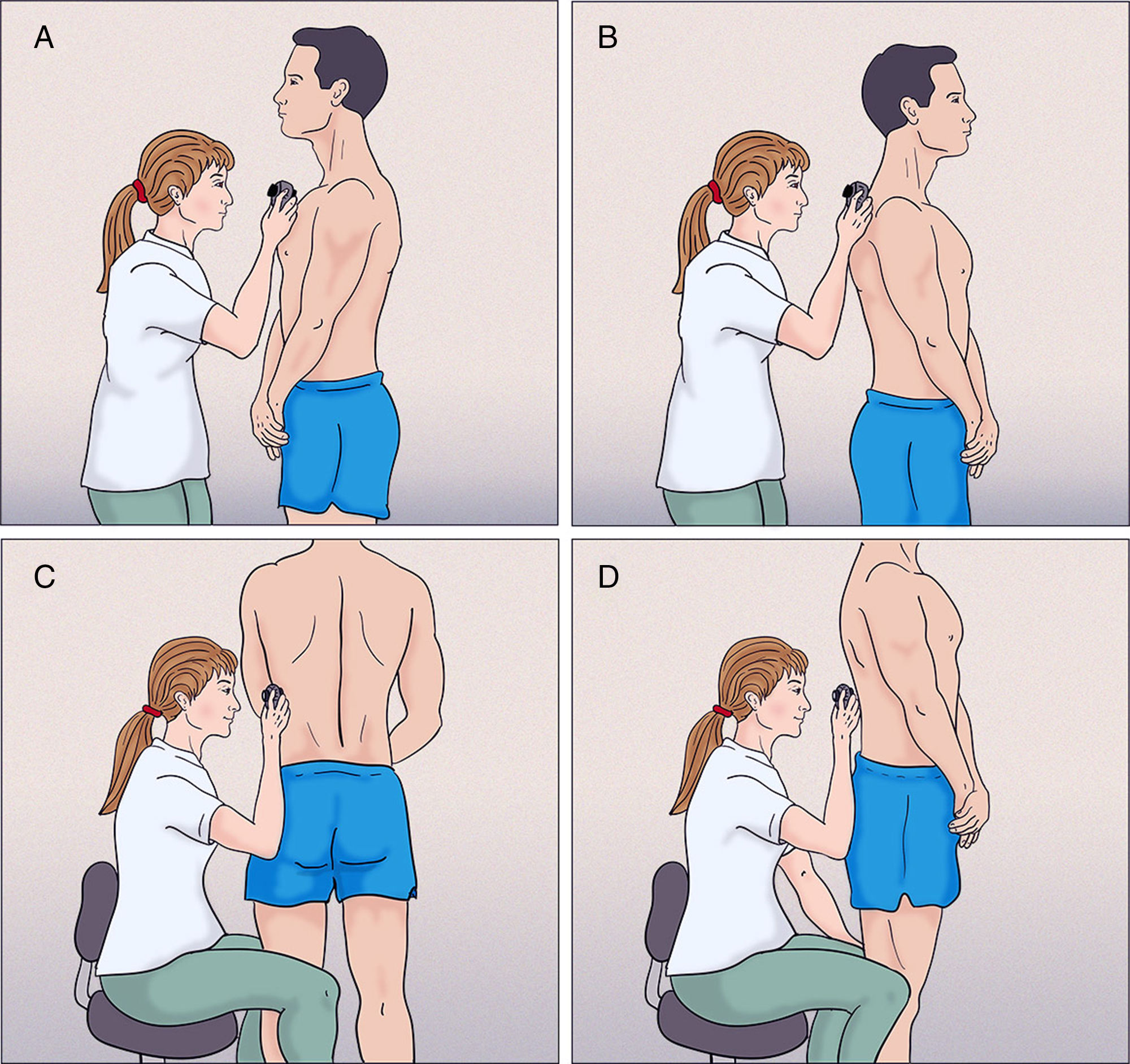 A

B

C

D