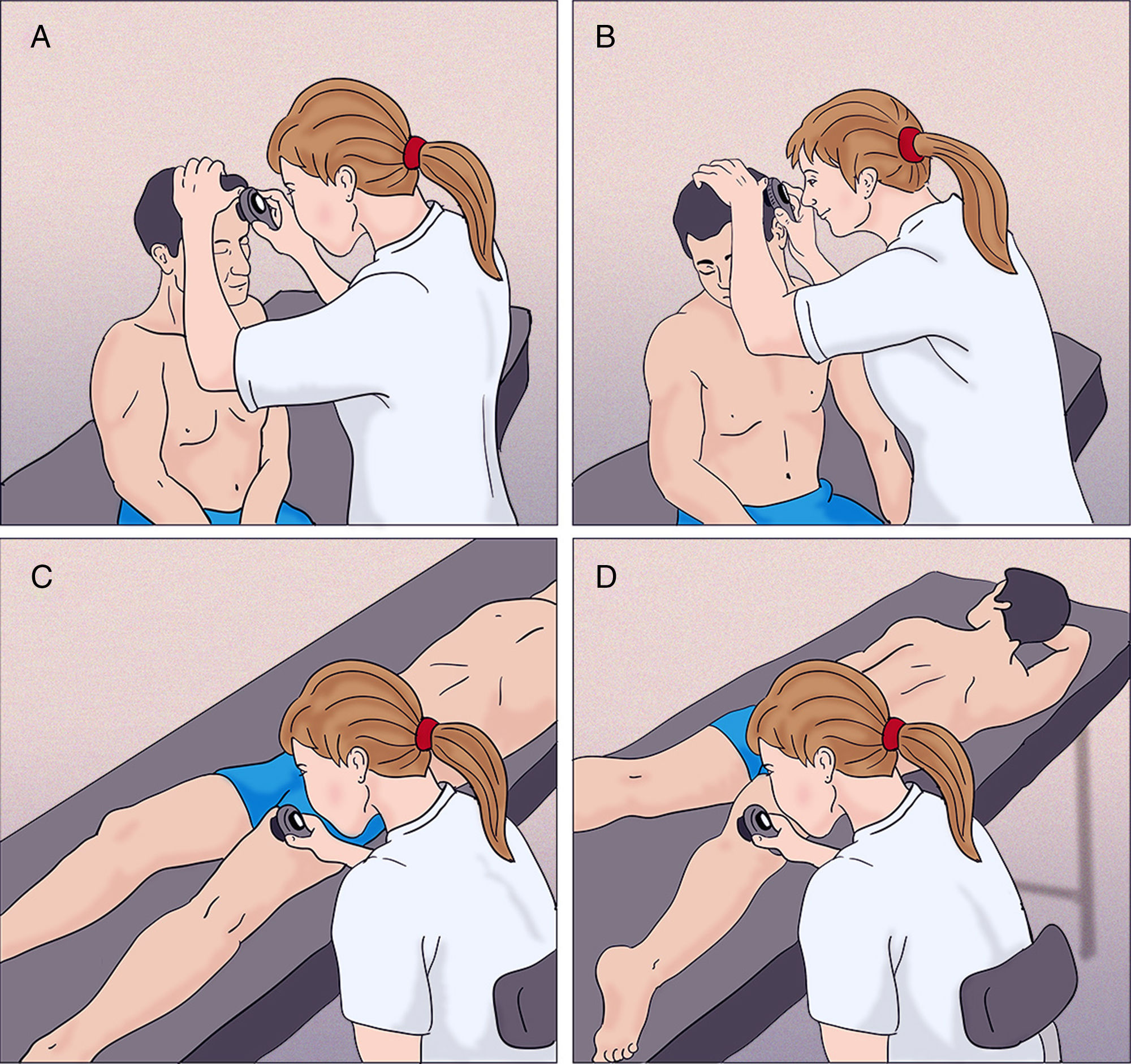 A

B

C

D