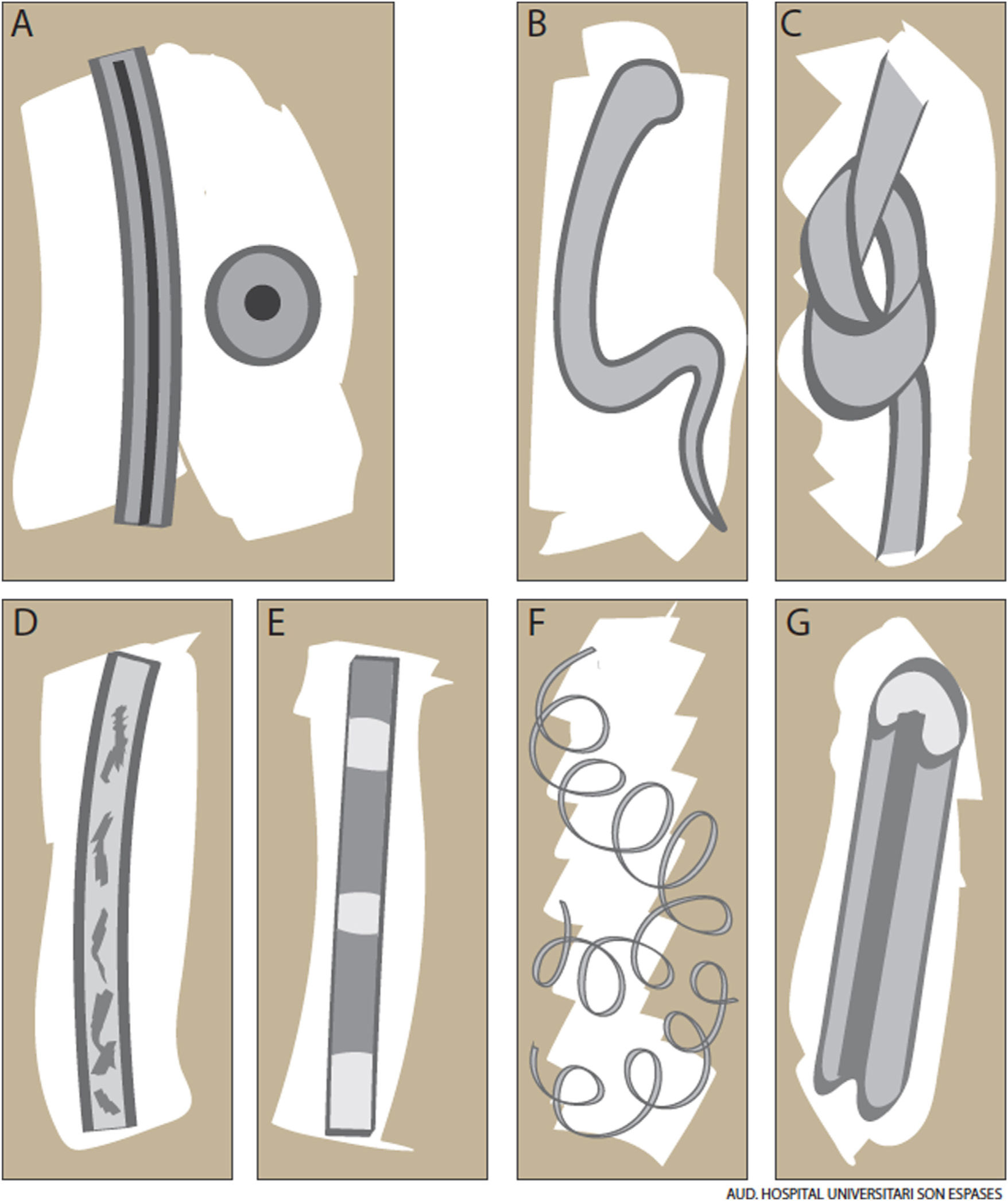 A
B
C
D
E
F
G
AUD. HOSPITAL UNIVERSITARI SON ESPASES