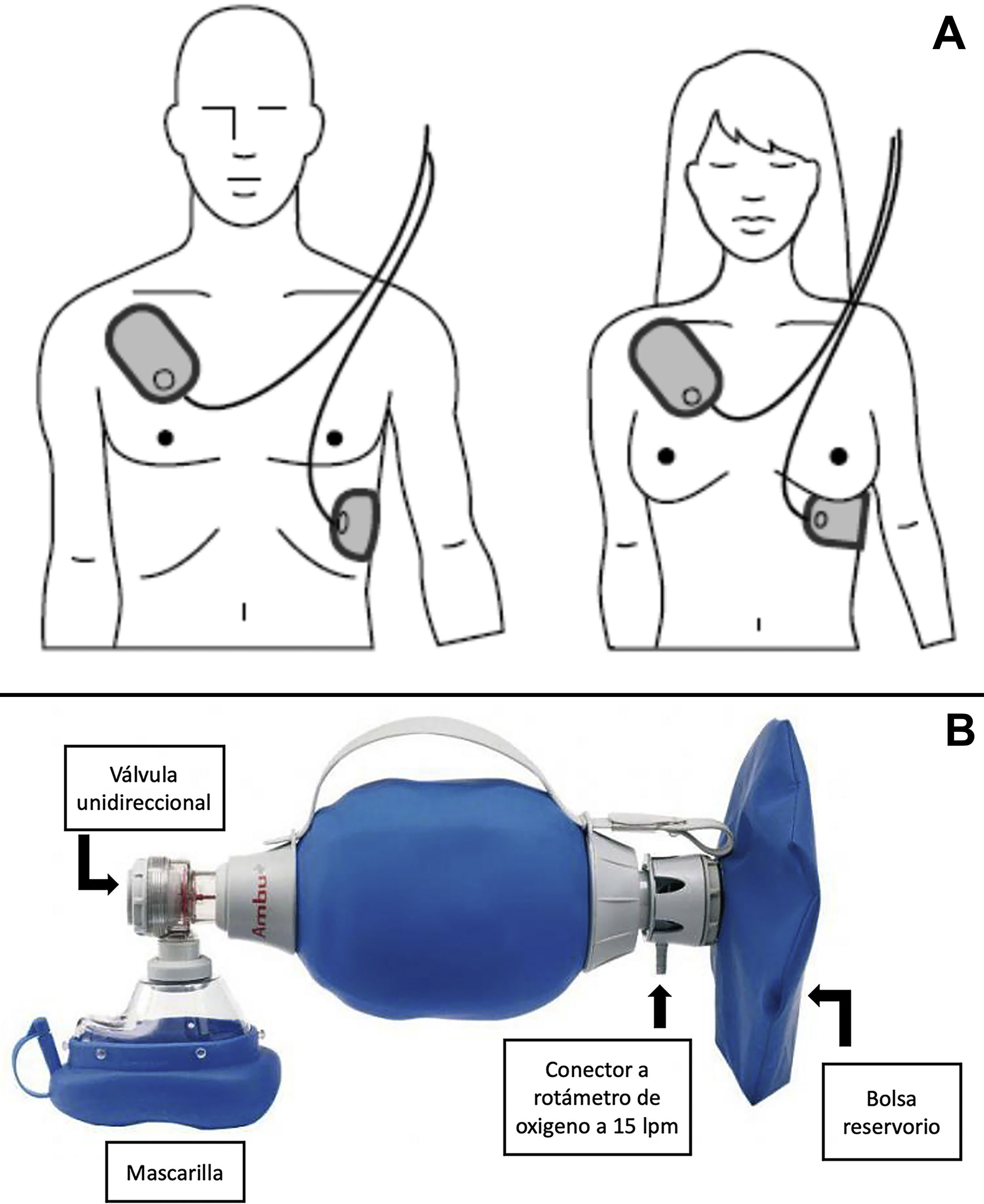 A

B

Válvula unidireccional

Ambu

Conector a rotámetro de oxigeno a 15 lpm

Bolsa reservorio

Mascarilla