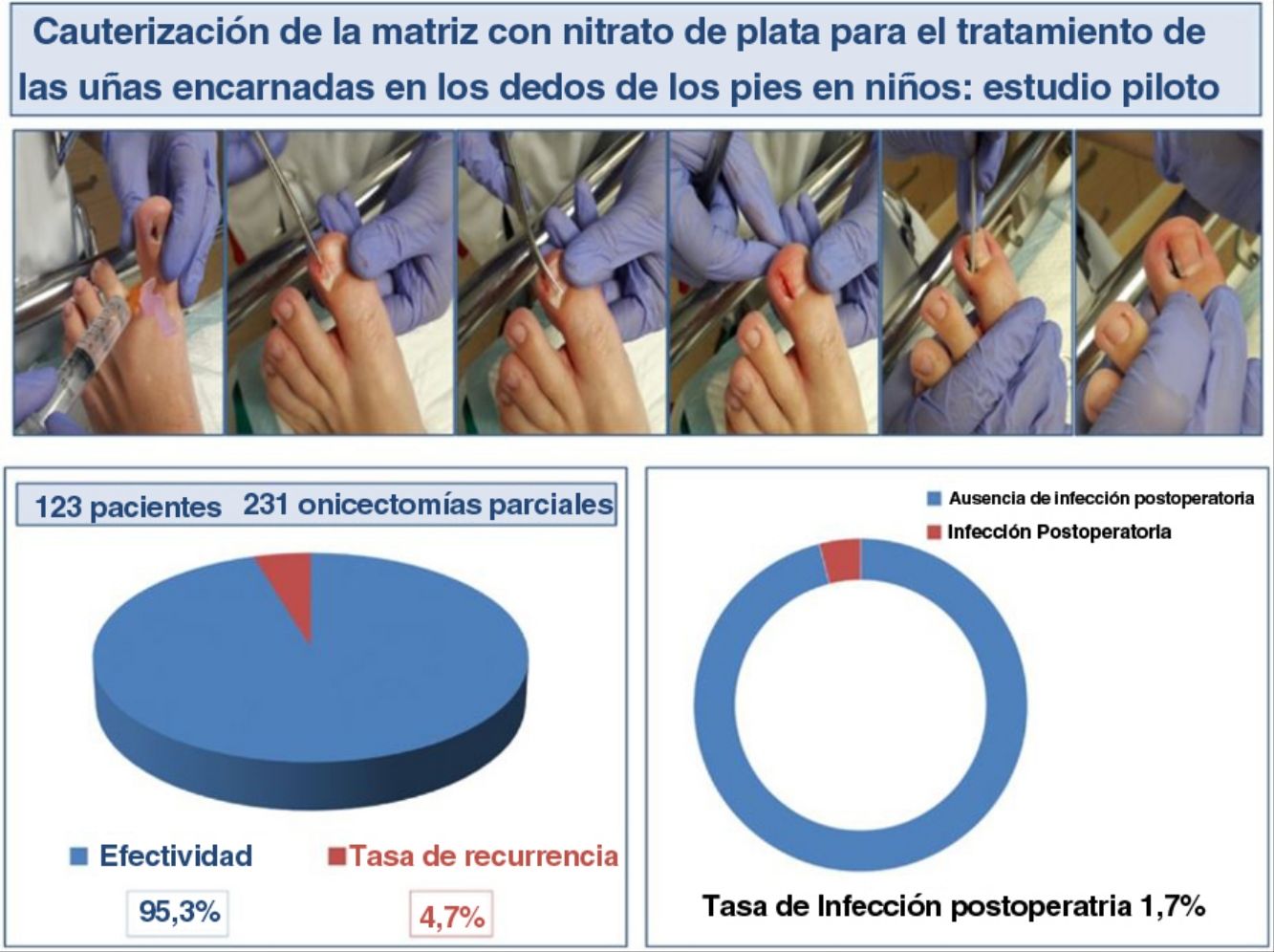 Cauterización de la matriz con nitrato de plata para el tratamiento de las uñas encarnadas en los dedos de los pies en niños: estudio piloto

123 pacientes 231 onicectomías parciales

Efectividad

Tasa de recurrencia

95,3%

4,7%

Ausencia de infección postoperatoria

Infección Postoperatoria

Tasa de Infección postoperatria 1,7%