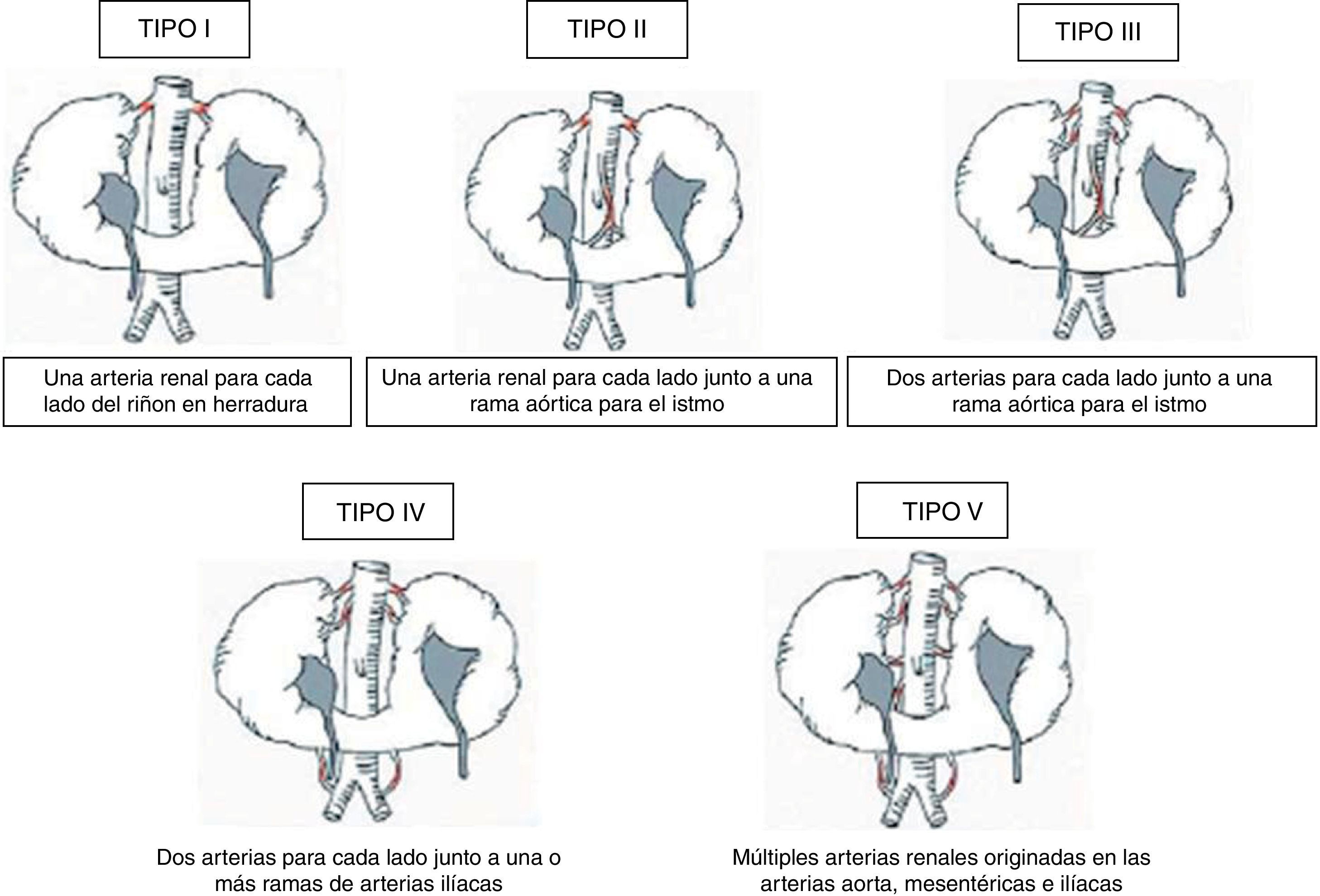 TIPO I

Una arteria renal para cada lado del riñon en herradura

TIPO II

Una arteria renal para cada lado junto a una rama aórtica para el istmo

TIPO III

Dos arterias para cada lado junto a una rama aórtica para el istmo

TIPO IV

Dos arterias para cada lado junto a una o más ramas de arterias ilíacas

TIPO V

Múltiples arterias renales originadas en las arterias aorta, mesentéricas e ilíacas