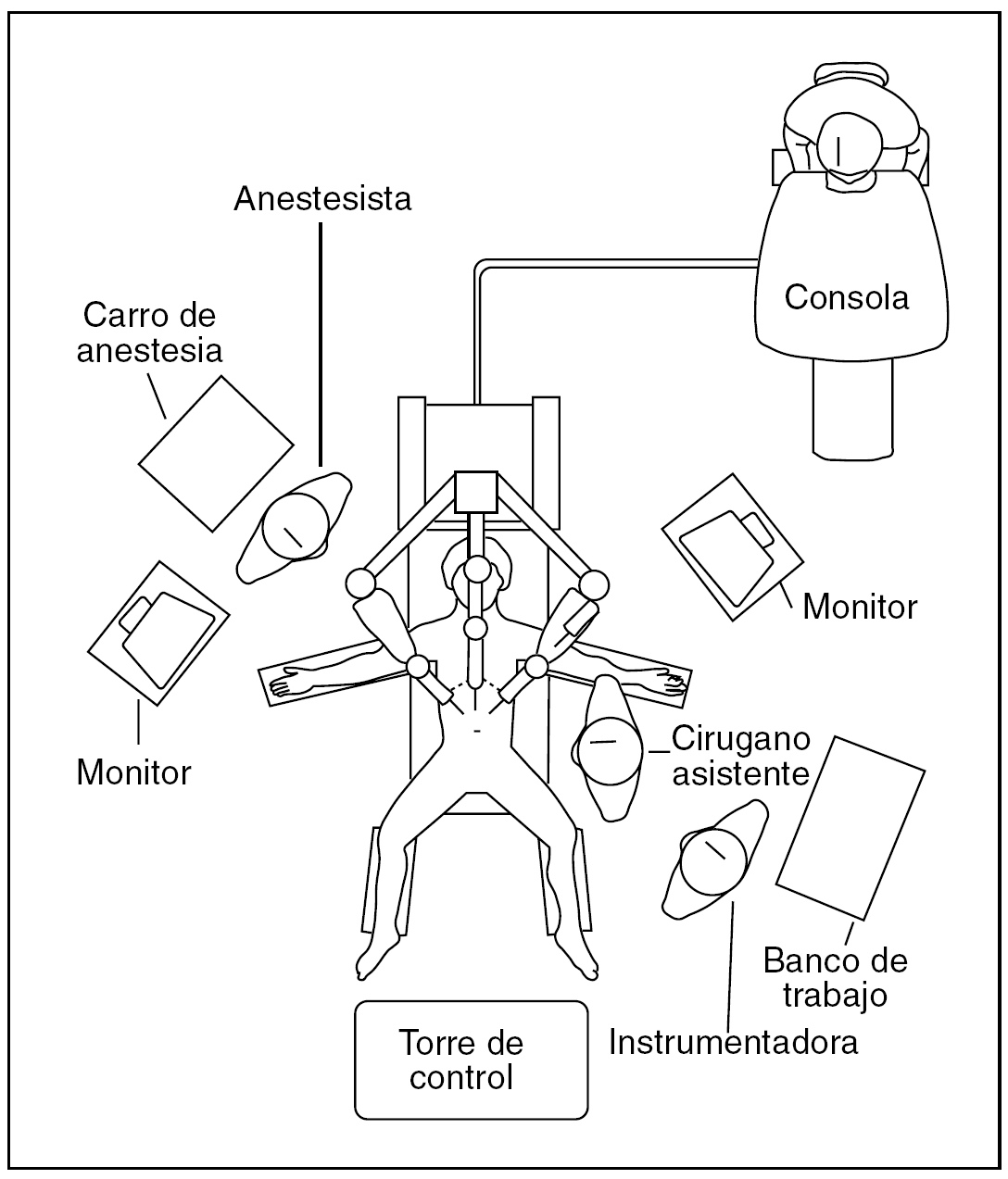 Anestesista

Consola

Carro de anestesia

Monitor

Monitor

Cirugano asistente

Banco de trabajo

Instrumentadora

Torre de control