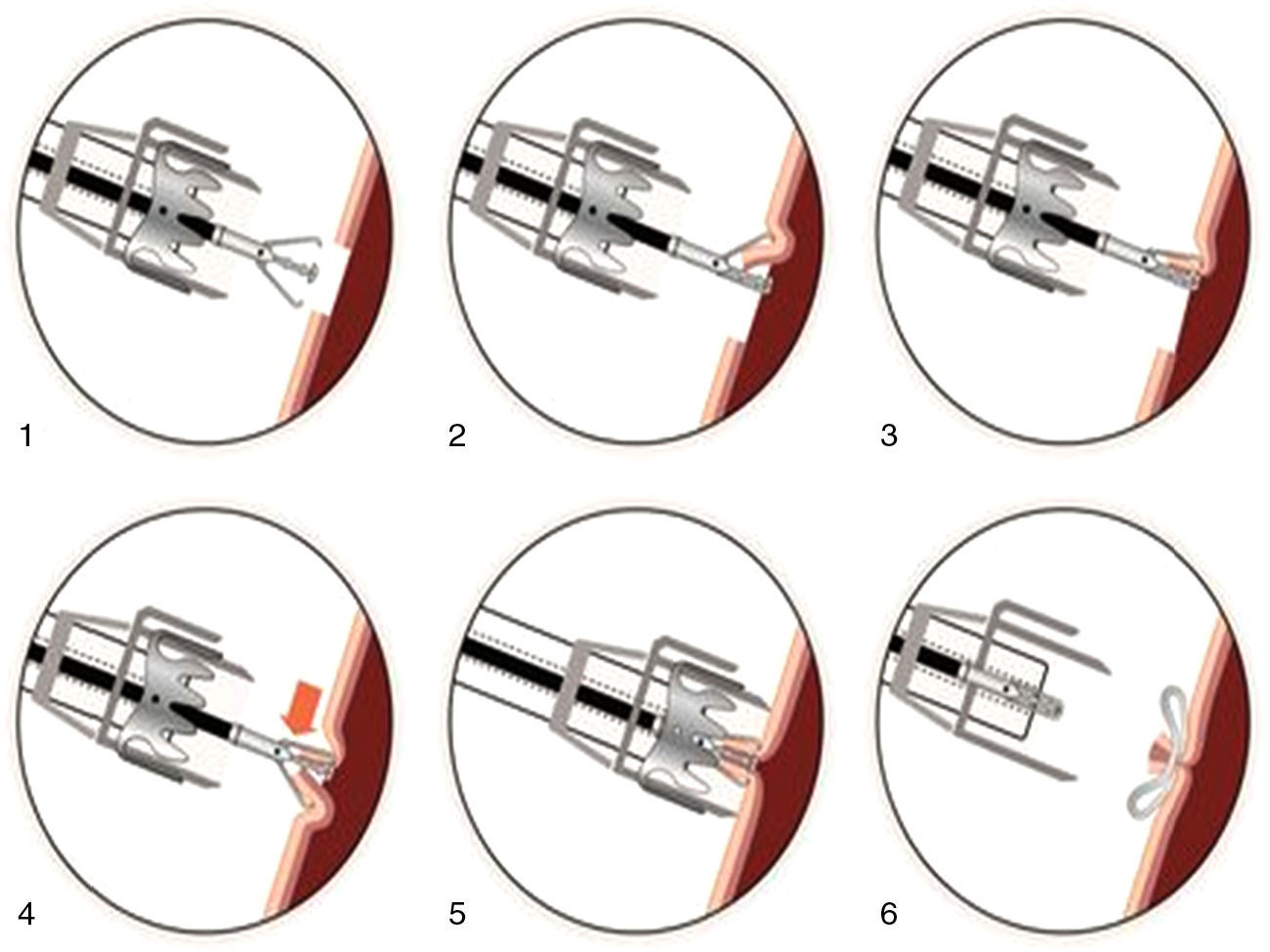 1

2

3

4

5

6