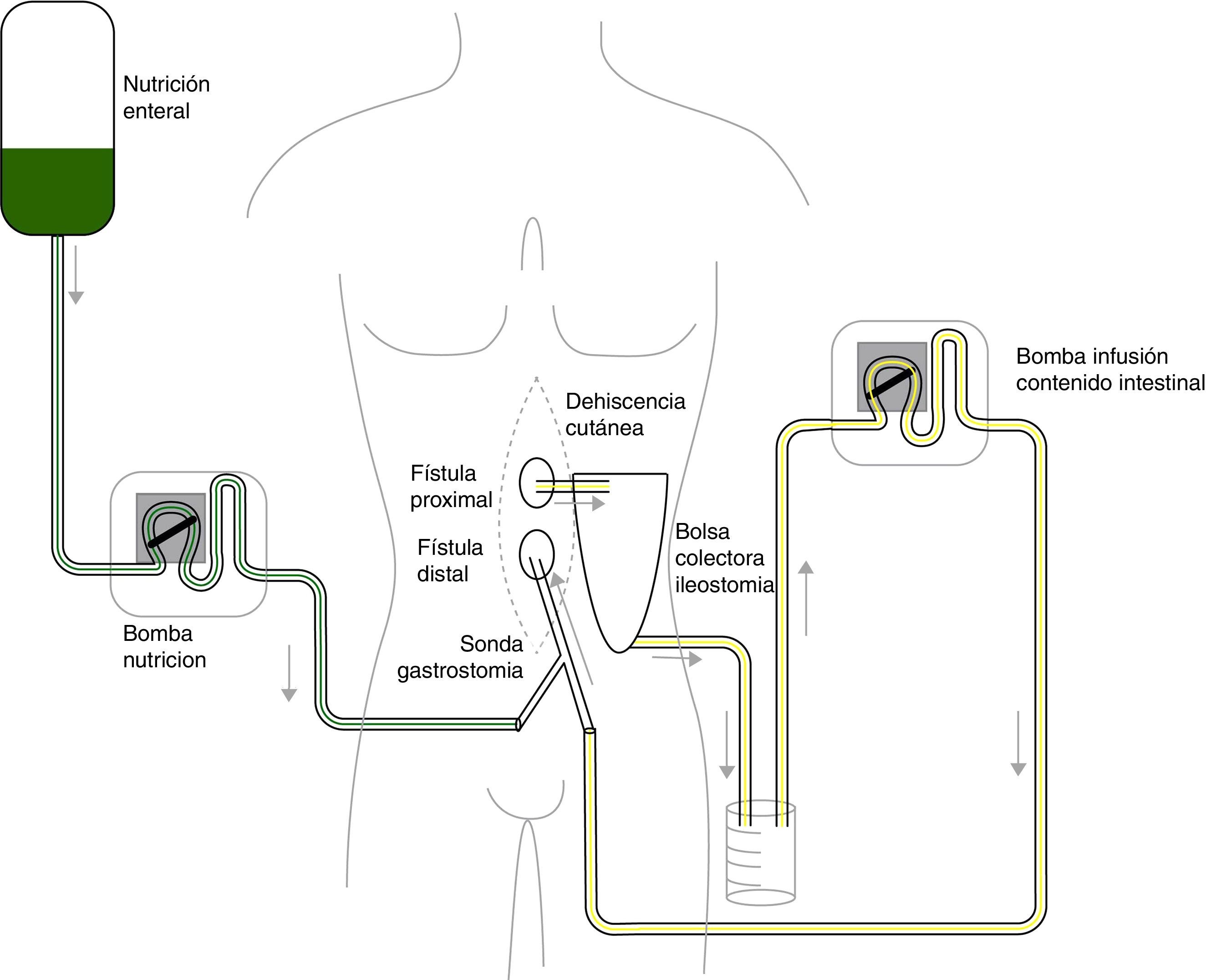 Nutrición enteral

Bomba infusión contenido intestinal

Dehiscencia cutánea

Fístula proximal

Fístula distal

Bolsa colectora ileostomia

Bomba nutricion

Sonda gastrostomia