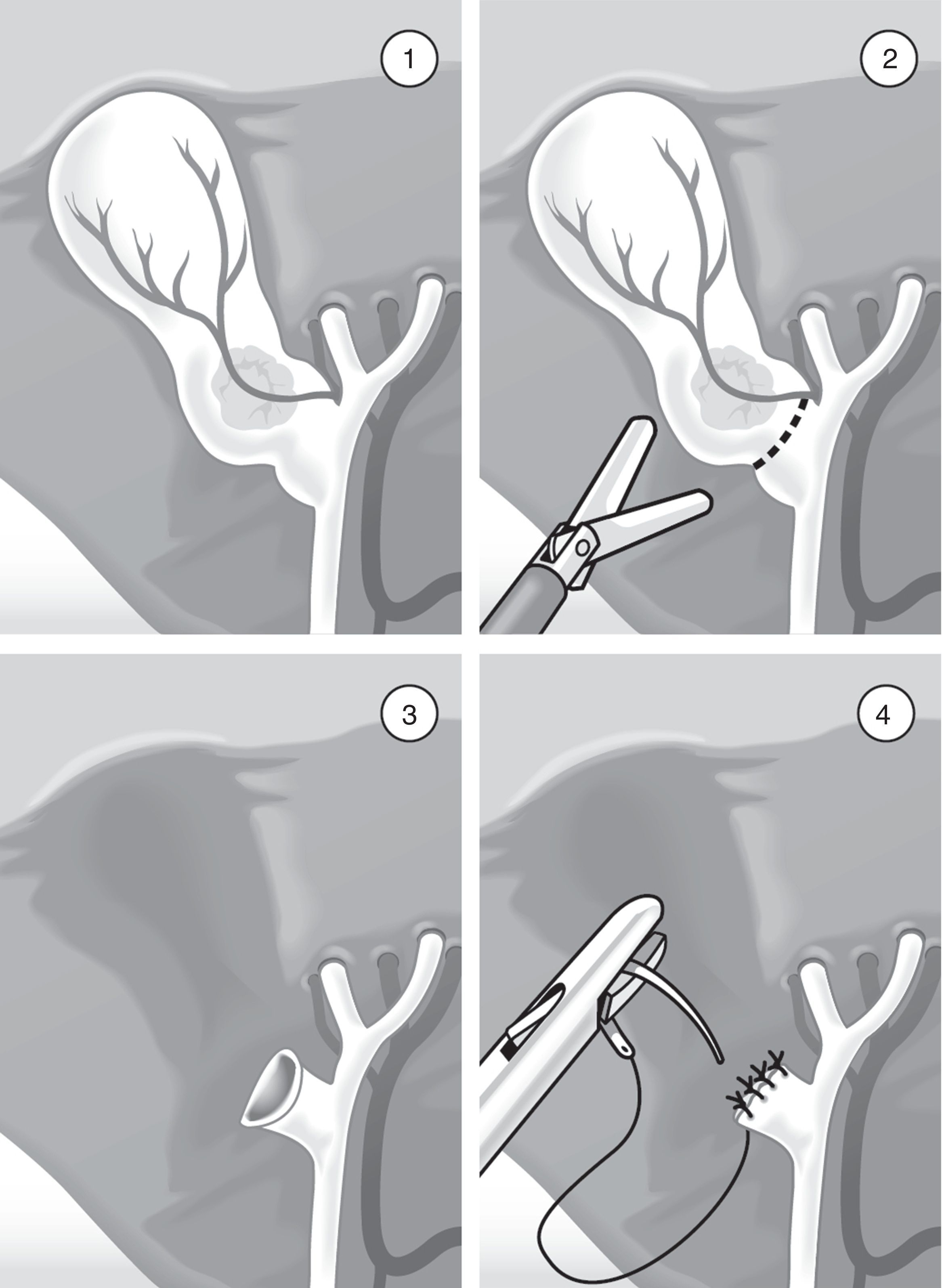 1

2

3

4