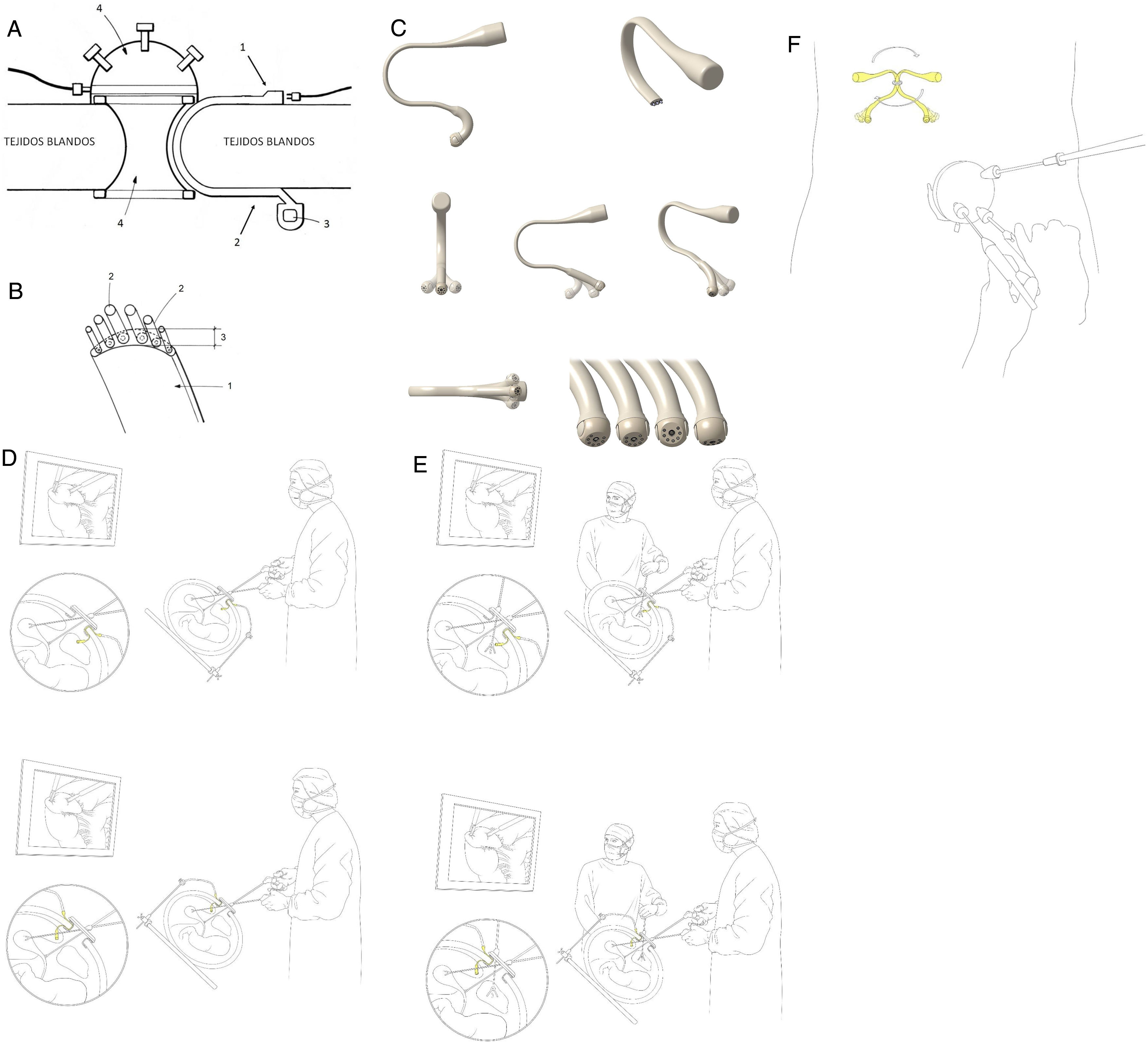 A

4

1

TEJIDOS BLANDOS

TEJIDOS BLANDOS

4

2

3

B

2

2

3

1

C

F

D

E