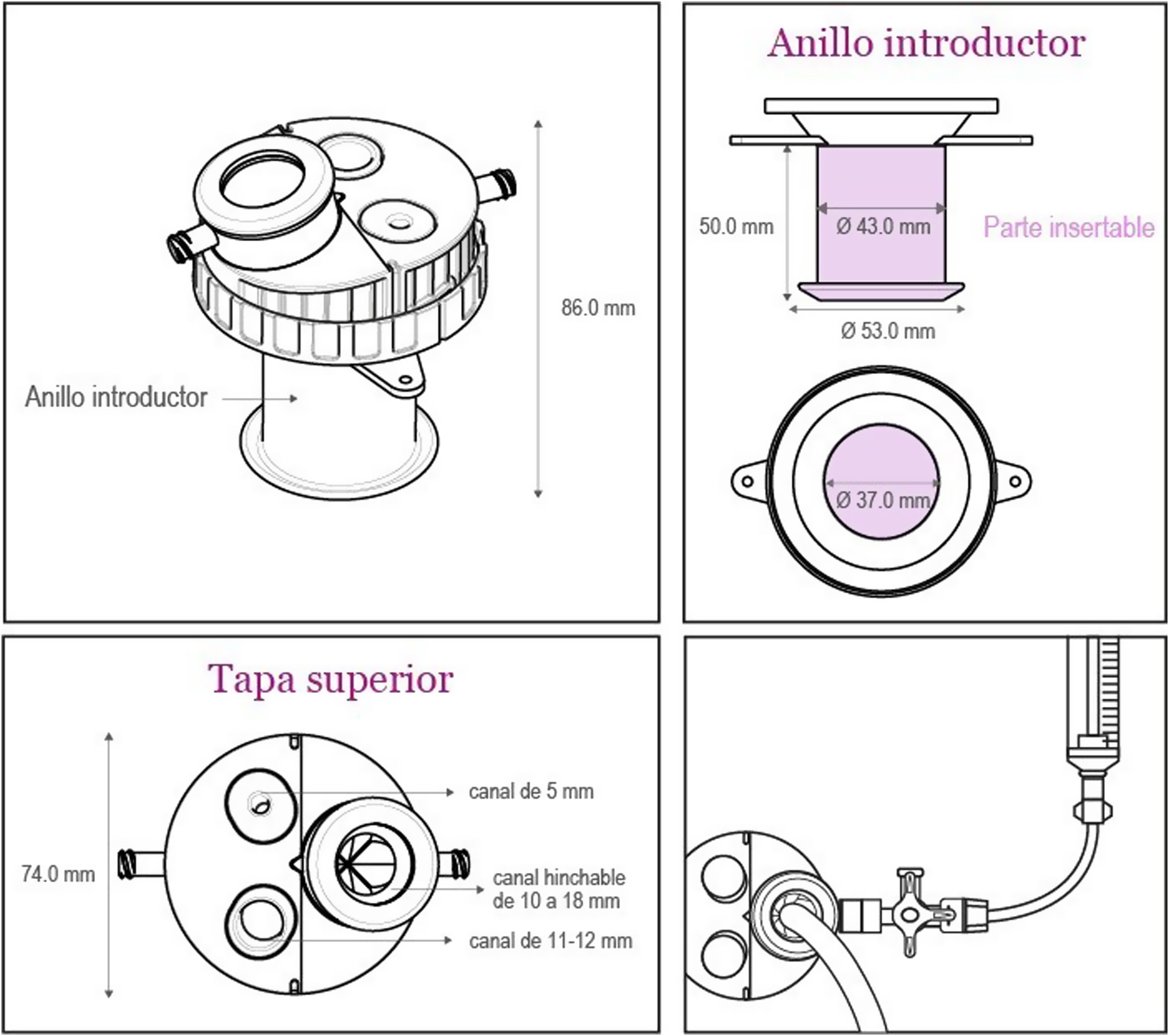 86.0 mm

Anillo introductor

Anillo introductor

50.0 mm

Ø 43.0 mm

Parte insertable

Ø 53.0 mm

Ø 37.0 mm

Tapa superior

74.0 mm

canal de 5 mm

canal hinchable de 10 a 18 mm

canal de 11-12 mm