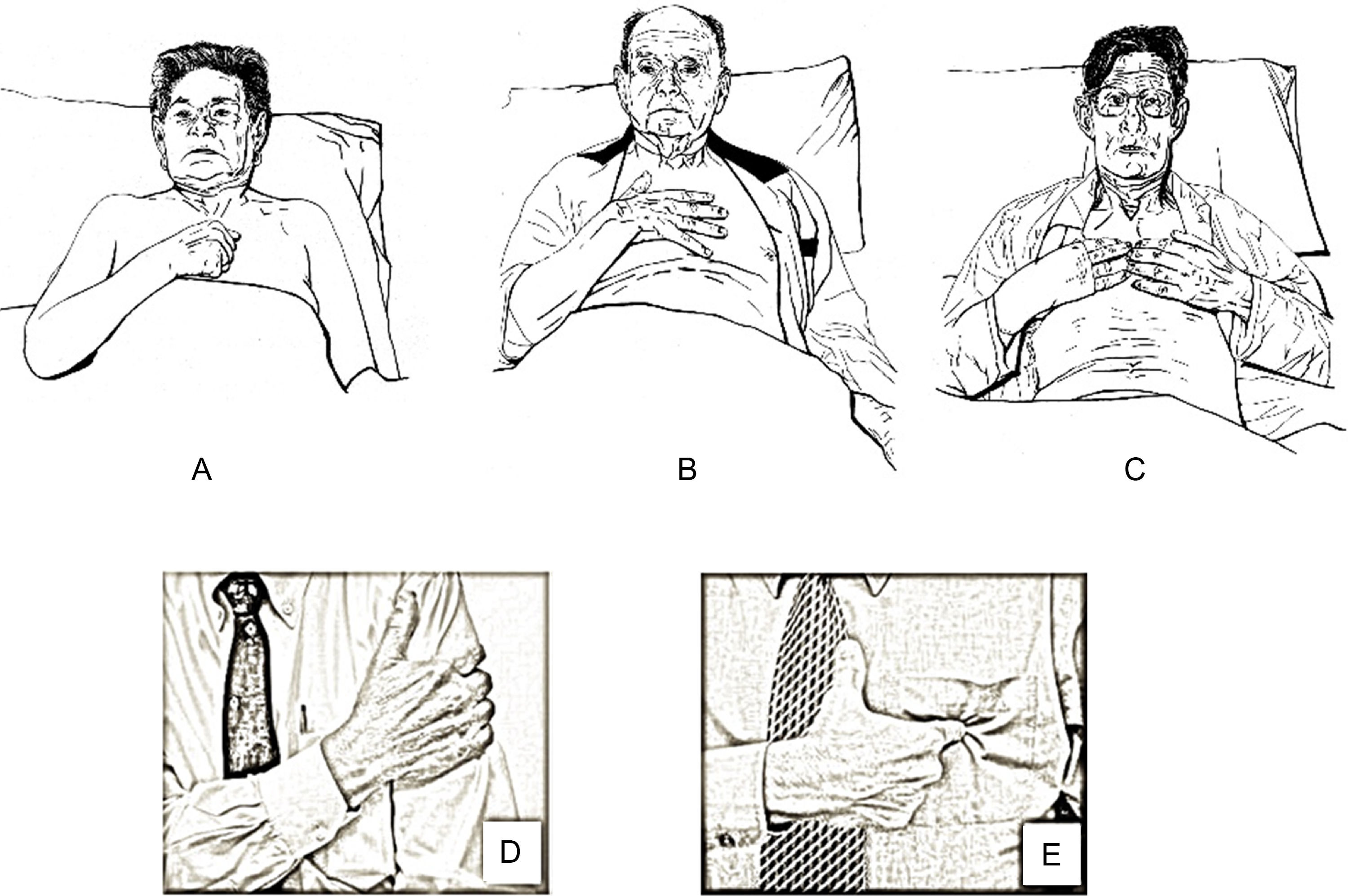 A

B

C

D

E