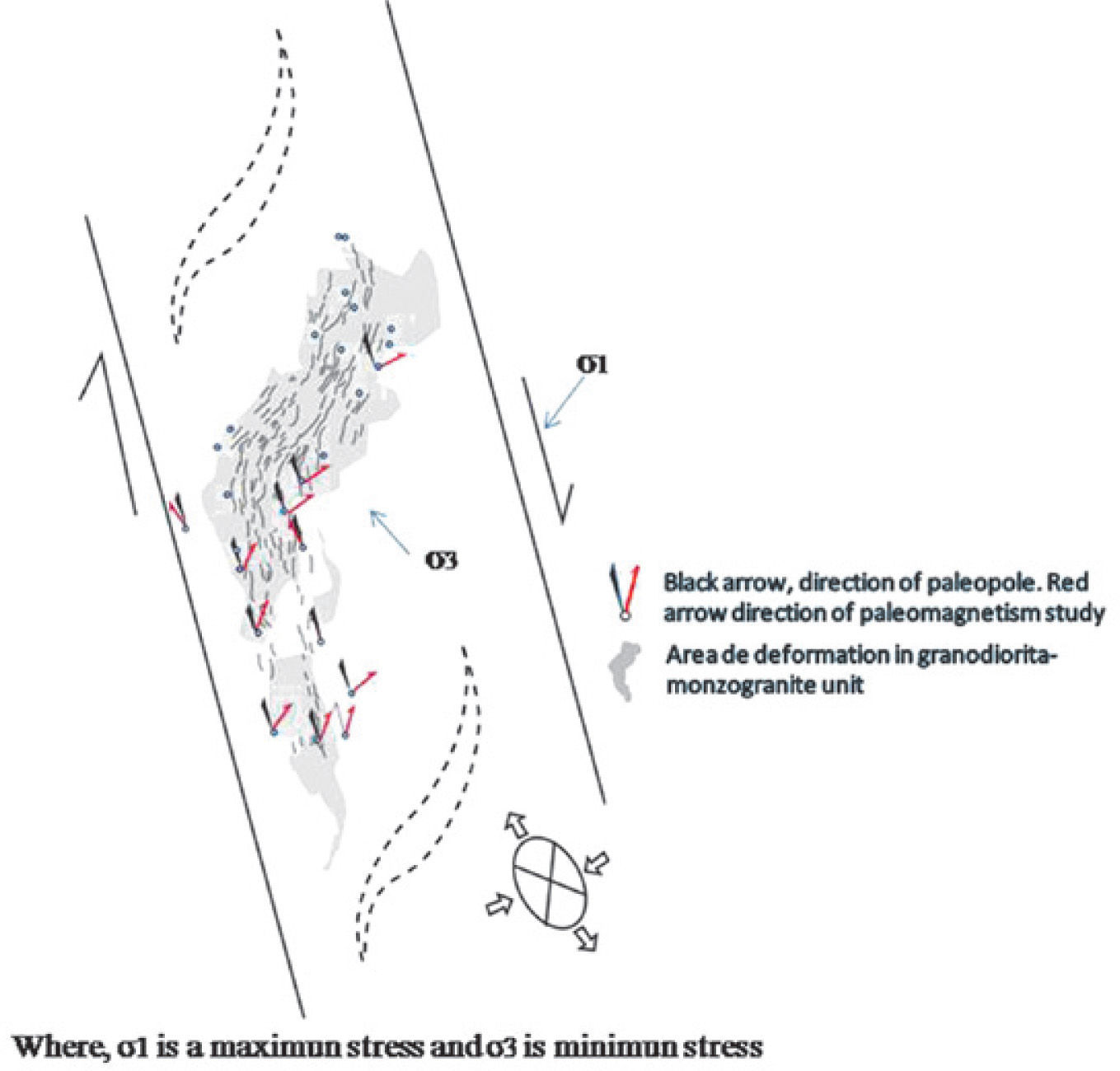 σ1

σ3

Black arrow, direction of paleopole. Red arrow direction of paleomagnetism study

Area de deformation in granodiorita-monzogranite unit

Where, σ1 is a maximun stress and σ3 is minimun stress