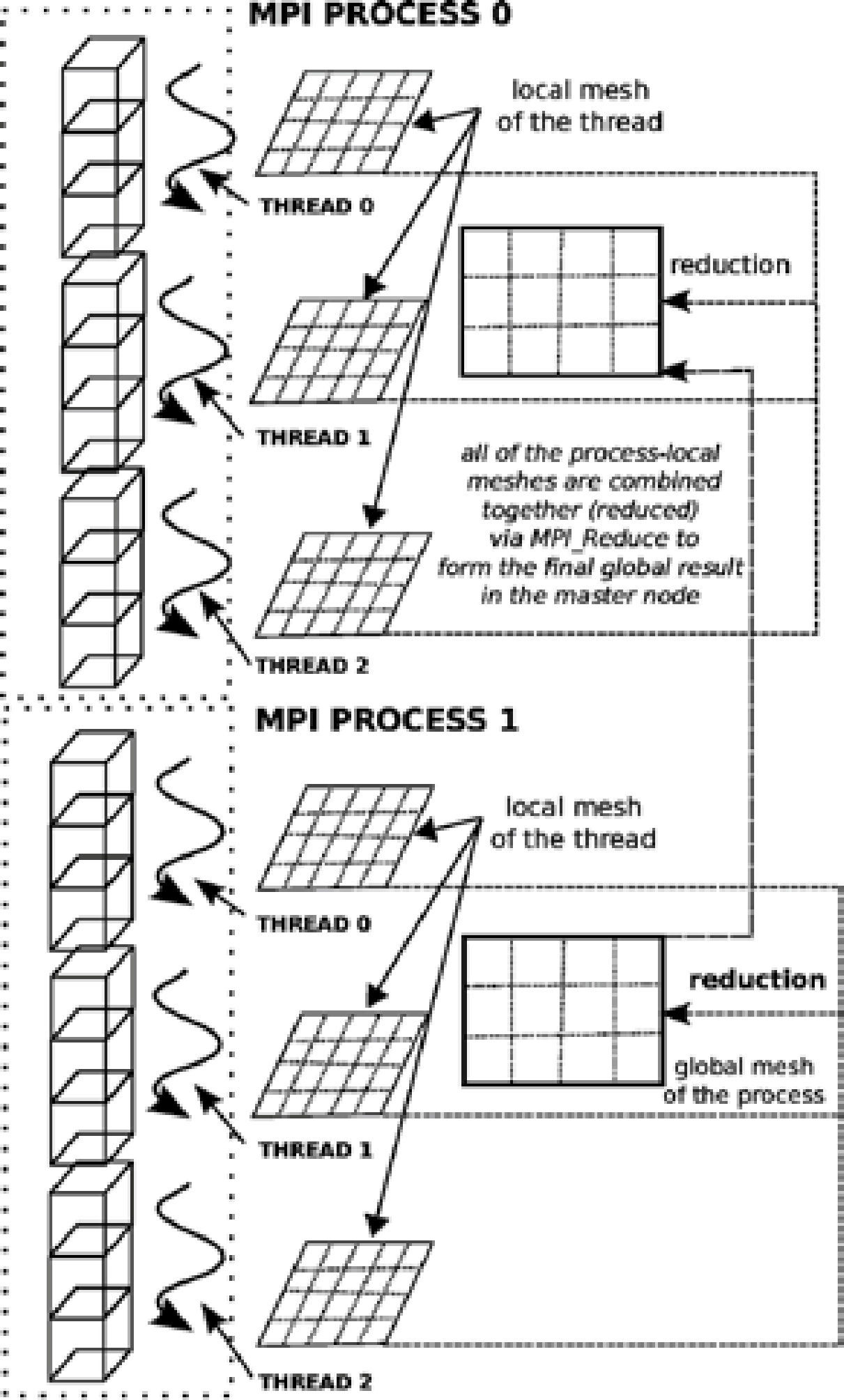 MPI PROCESS 0

local mesh of the thread

THREAD 0

reduction

THREAD 1

all of the process-local meshes are combined together (reduced) via MPI_Reduce to form the final global result in the master node

THREAD 2

MPI PROCESS 1

local mesh of the thread

THREAD 0

reduction

global mesh of the process

THREAD 1

THREAD 2