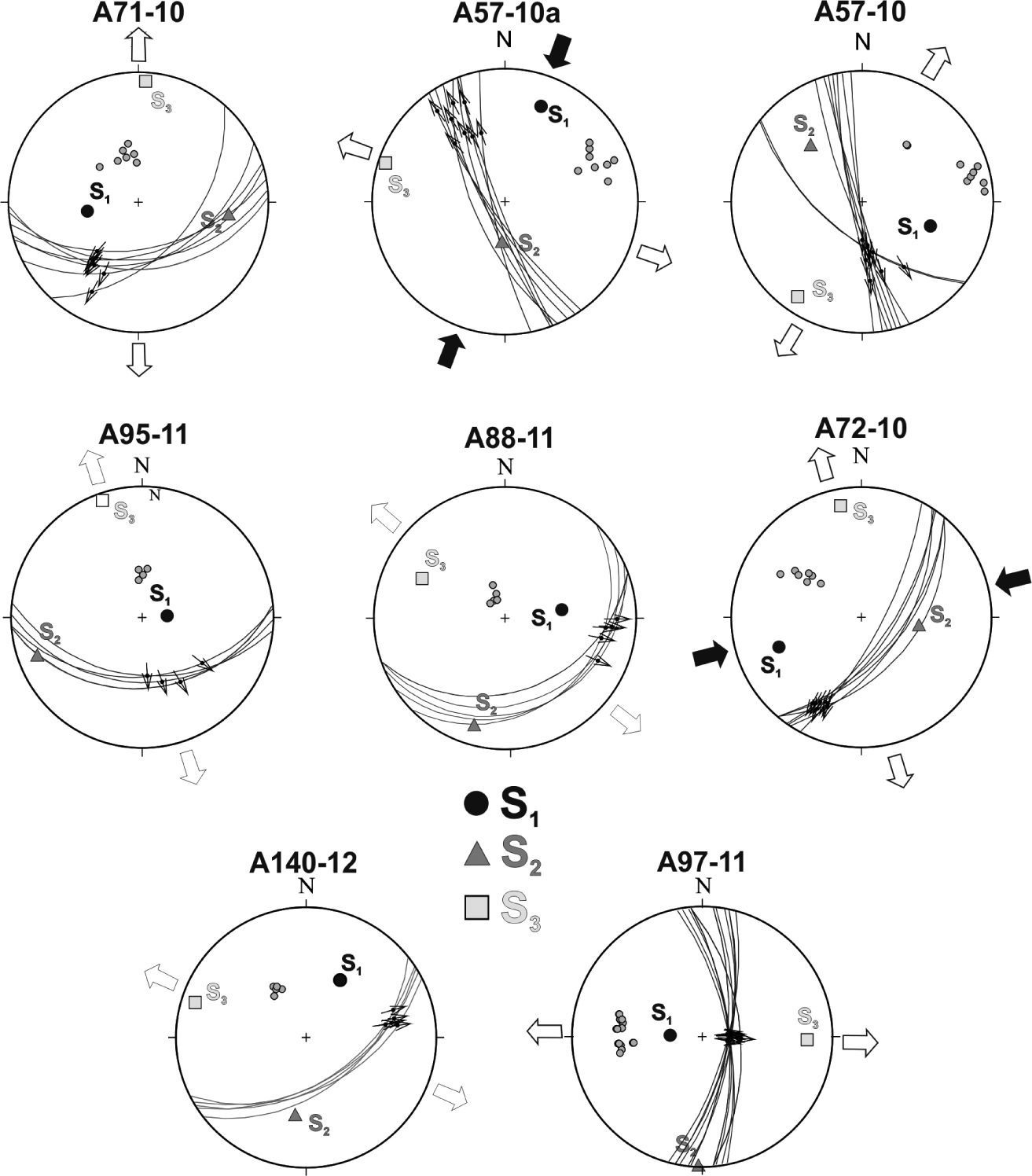 A71-10

$S_3$

$S_1$

$S_2$

A57-10a

N

$S_1$

$S_3$

$S_2$

A57-10

N

$S_2$

$S_1$

$S_3$

A95-11

N

N

$S_3$

$S_1$

$S_2$

A88-11

N

$S_3$

$S_1$

$S_2$

A72-10

N

$S_3$

$S_2$

$S_1$

$S_1$

$S_2$

$S_3$

A140-12

N

$S_1$

$S_3$

$S_2$

A97-11

N

$S_1$

$S_3$

$S_2$