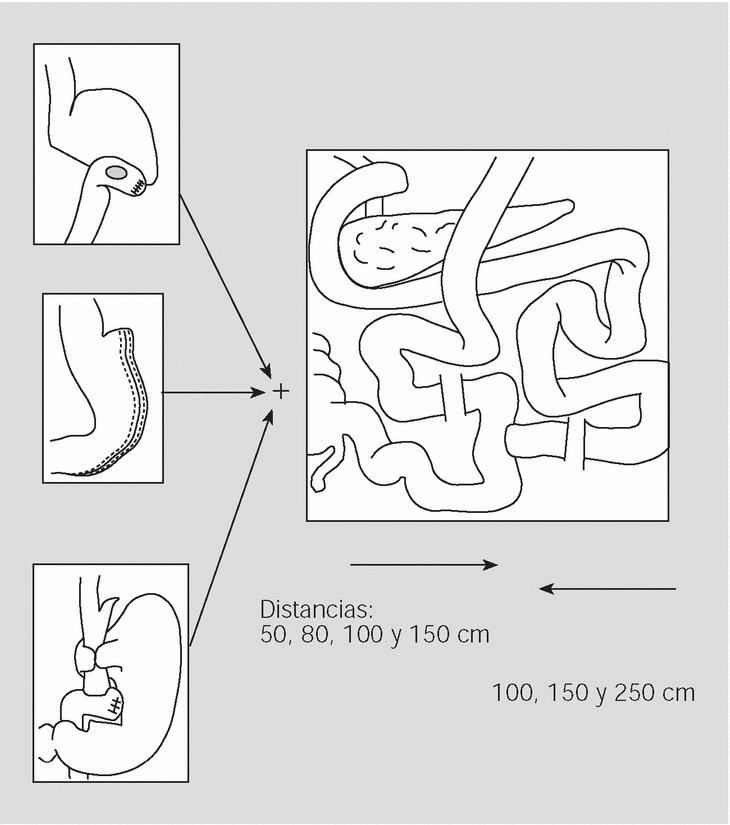 +

Distancias:
50, 80, 100 y 150 cm

100, 150 y 250 cm