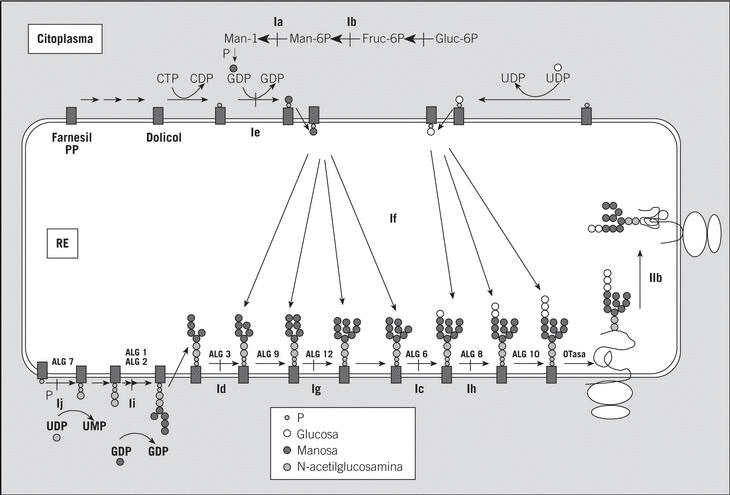 Citoplasma

Ia Ib
Man-1 Man-6P Fruc-6P Gluc-6P
P
CTP CDP GDP GDP UDP UDP

Farnesil PP
Dolicol
Ie

If

RE

IIb

ALG 7
ALG 1
ALG 2
ALG 3
ALG 9
ALG 12
ALG 6
ALG 8
ALG 10
OTasa

P
Ij
Ii
Id
Ig
Ic
Ih

UDP UMP
GDP GDP

P
Glucosa
Manosa
N-acetilglucosamina