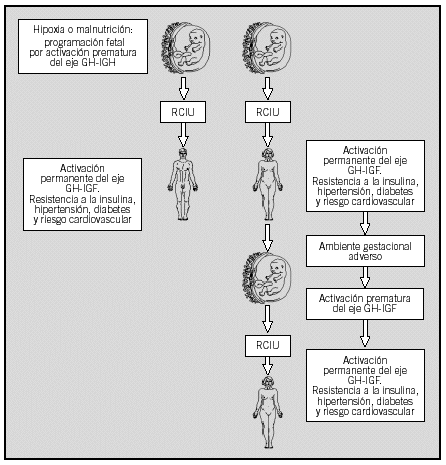 Hipoxia o malnutrición: programación fetal por activación prematura del eje GH-IGH

RCIU

RCIU

Activación permanente del eje GH-IGF. Resistencia a la insulina, hipertensión, diabetes y riesgo cardiovascular

Activación permanente del eje GH-IGF. Resistencia a la insulina, hipertensión, diabetes y riesgo cardiovascular

Ambiente gestacional adverso

Activación prematura del eje GH-IGF

RCIU

Activación permanente del eje GH-IGF. Resistencia a la insulina, hipertensión, diabetes y riesgo cardiovascular