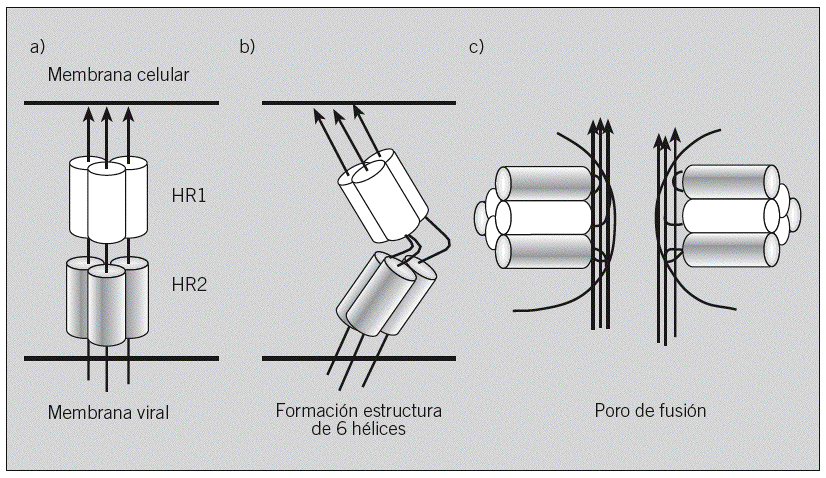 a)

Membrana celular

HR1

HR2

Membrana viral

b)

Formación estructura de 6 hélices

c)

Poro de fusión