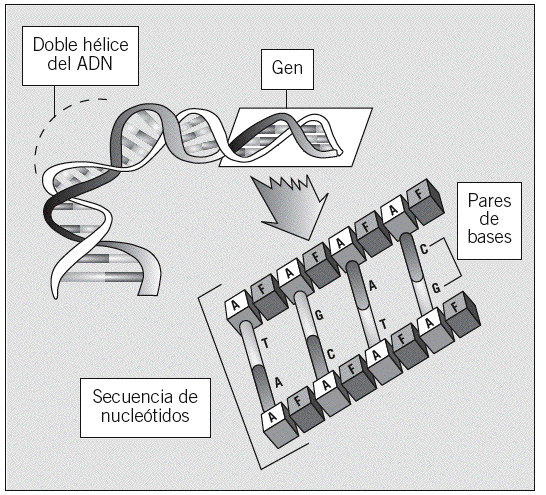 Doble hélice del ADN

Gen

Pares de bases

A F A F A F A F

C

G

A

T

G

C

T

A

A F A F A F A F

Secuencia de nucleótidos