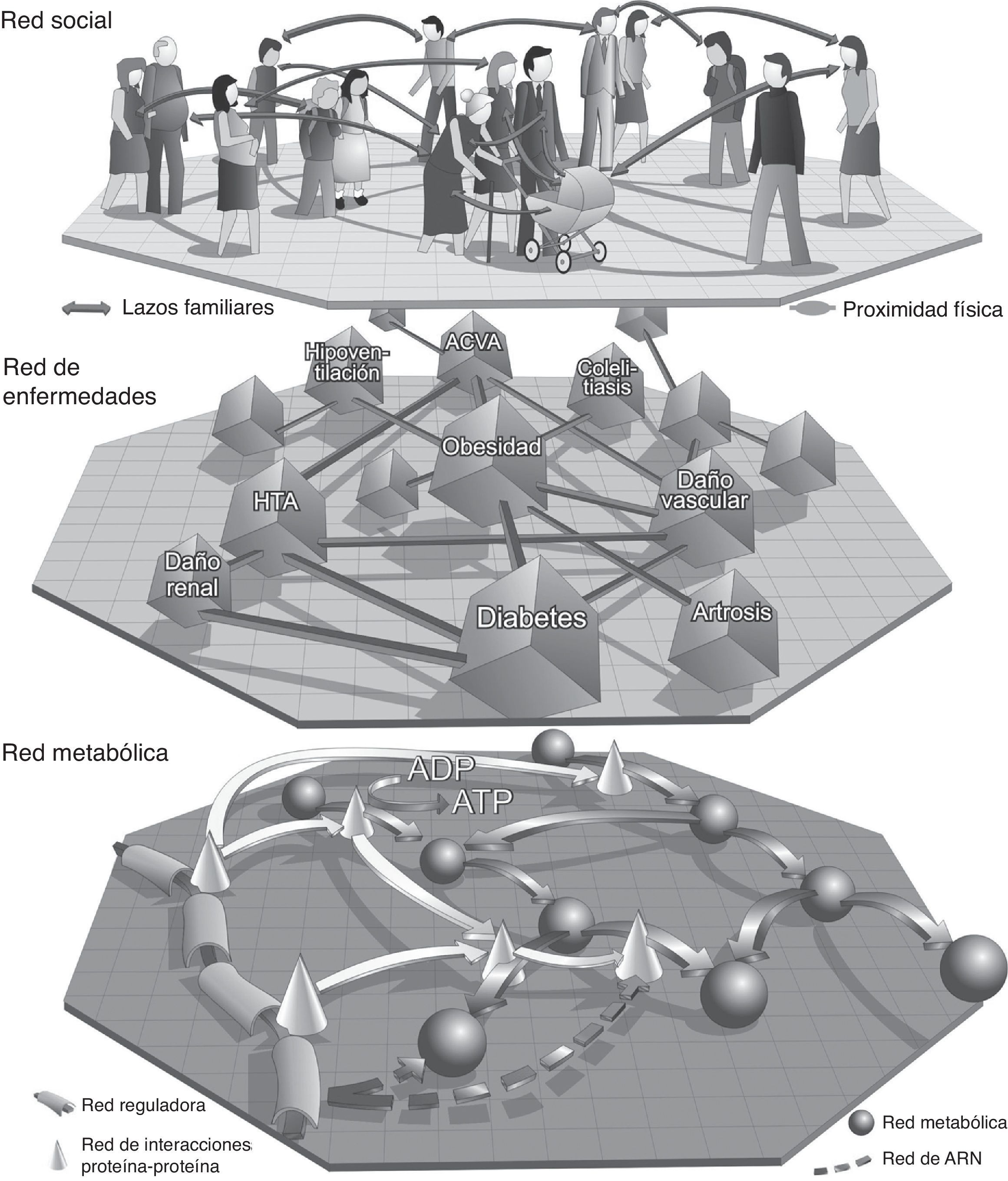 Red social

Lazos familiares

Proximidad física

Red de enfermedades

Hipoventilación

ACVA

Colelitiasis

Obesidad

HTA

Daño vascular

Daño renal

Diabetes

Artrosis

Red metabólica

ADP

ATP

Red reguladora

Red de interacciones proteína-proteína

Red metabólica

Red de ARN