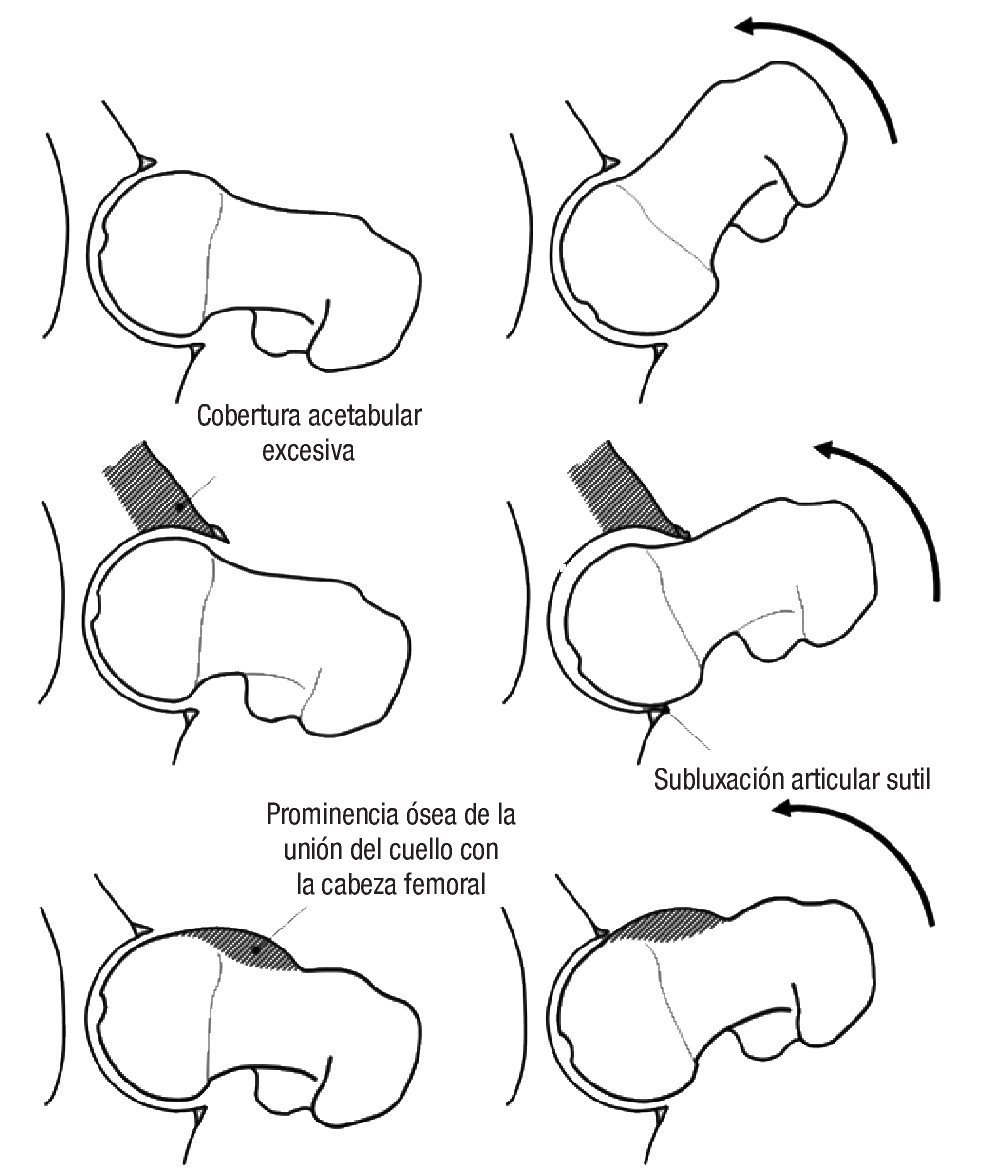 Cobertura acetabular excesiva

Subluxación articular sutil

Prominencia ósea de la unión del cuello con la cabeza femoral