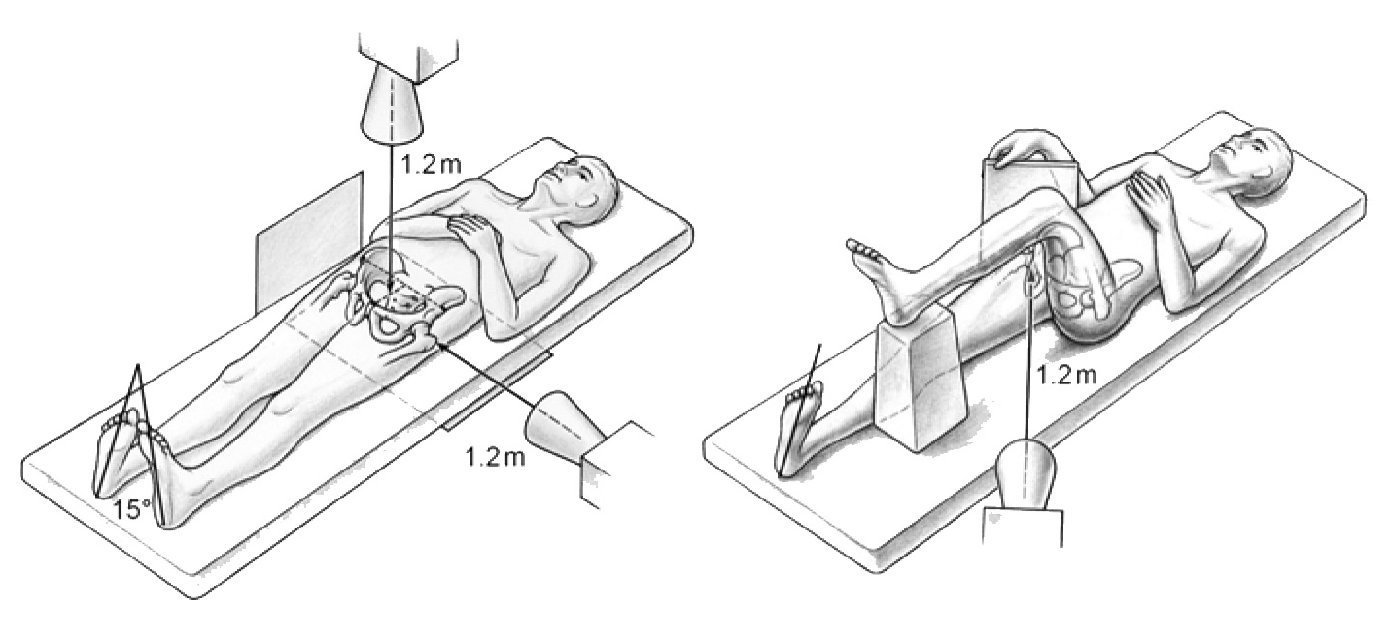 1.2m
1.2m
15°
1.2m