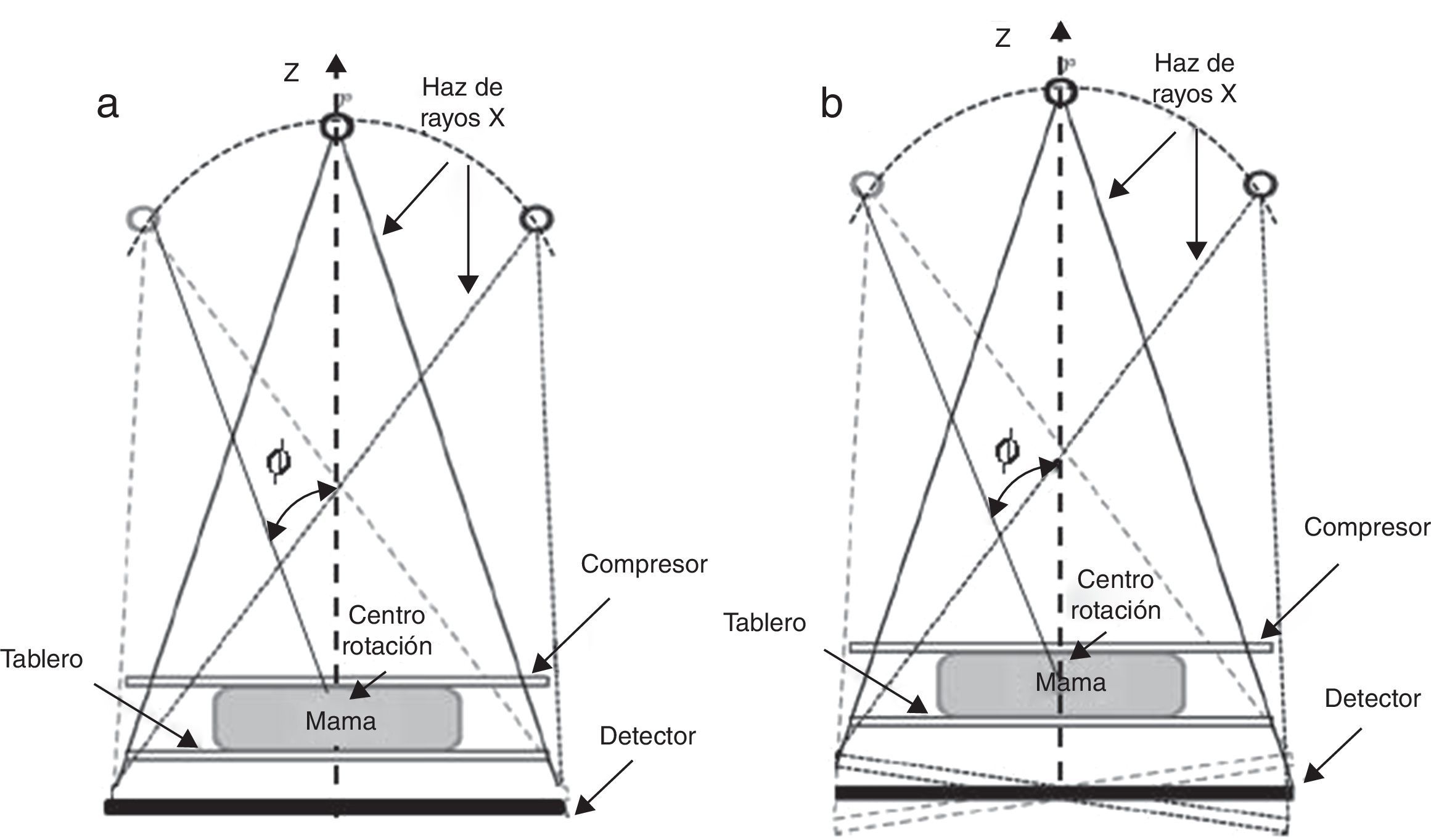 a

Z

Haz de rayos X

$\phi$

Compresor

Centro rotación

Tablero

Mama

Detector

b

Z

Haz de rayos X

$\phi$

Compresor

Centro rotación

Tablero

Mama

Detector