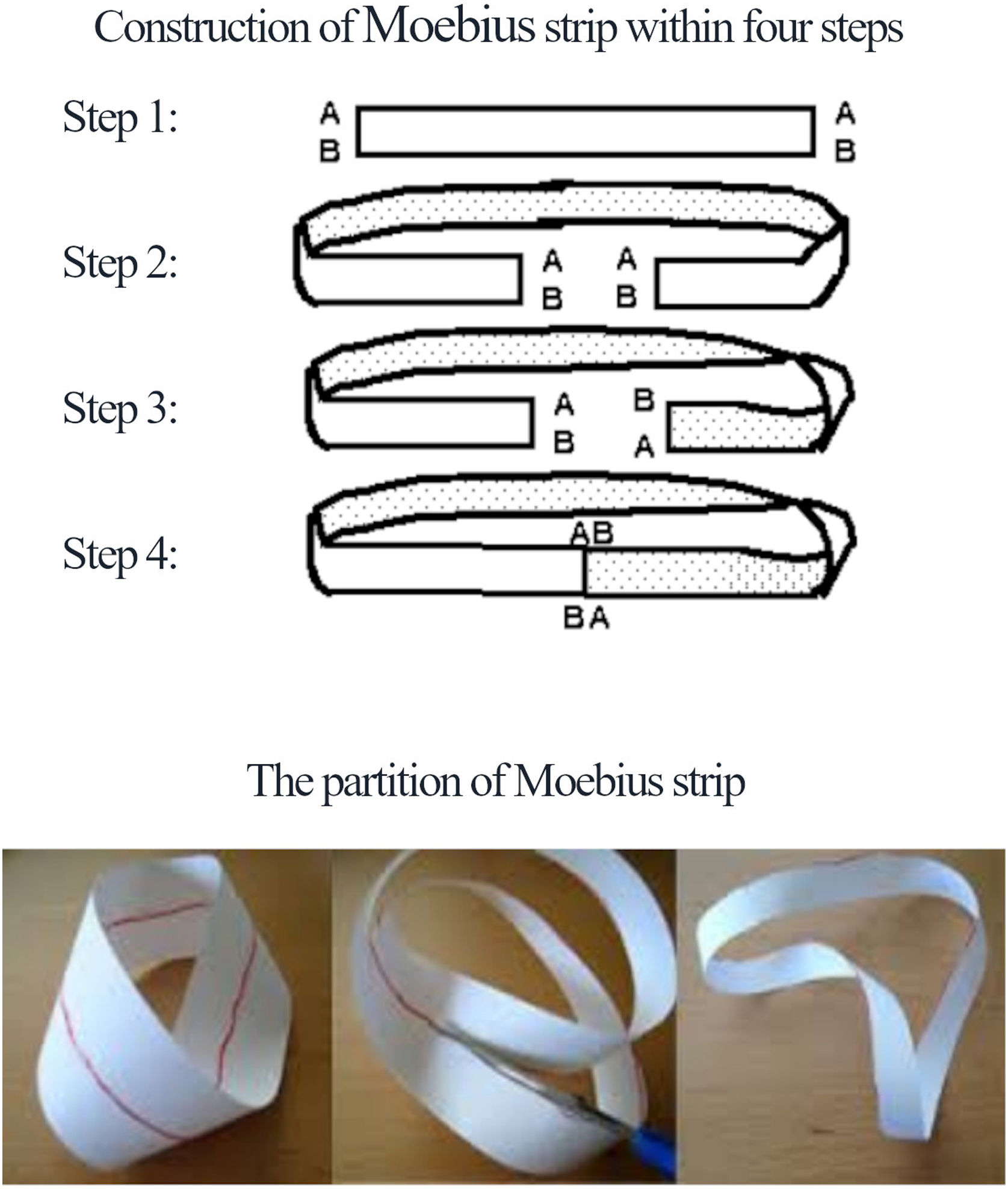 Construction of Moebius strip within four steps

Step 1:

A
B

A
B

Step 2:

A
B

A
B

Step 3:

A
B

B
A

Step 4:

AB

BA

The partition of Moebius strip