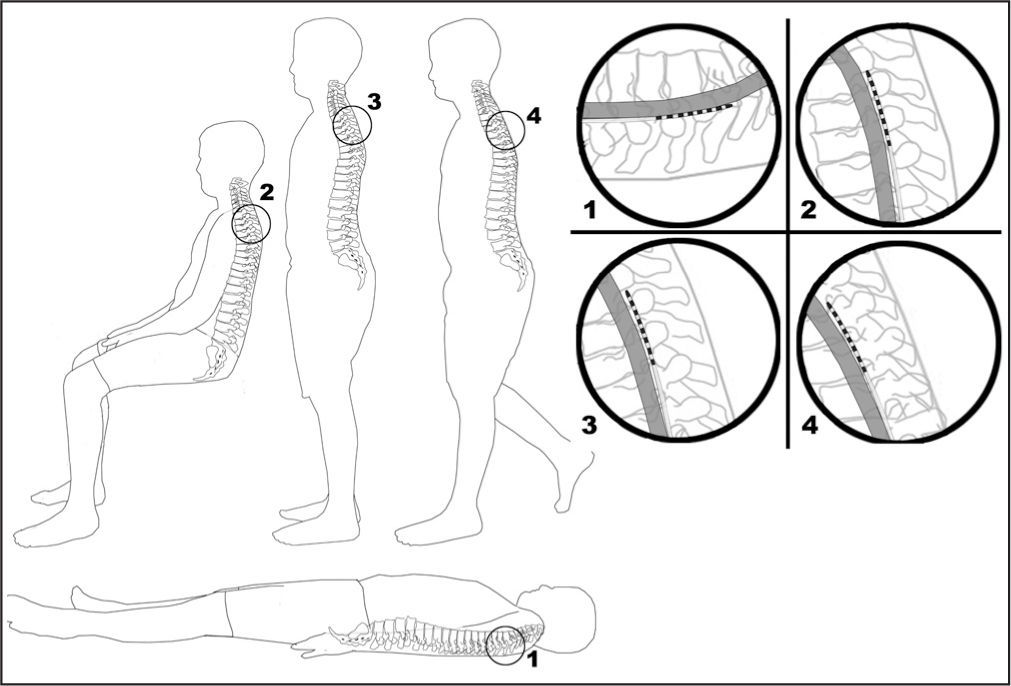 2
3
4
1
1
2
3
4