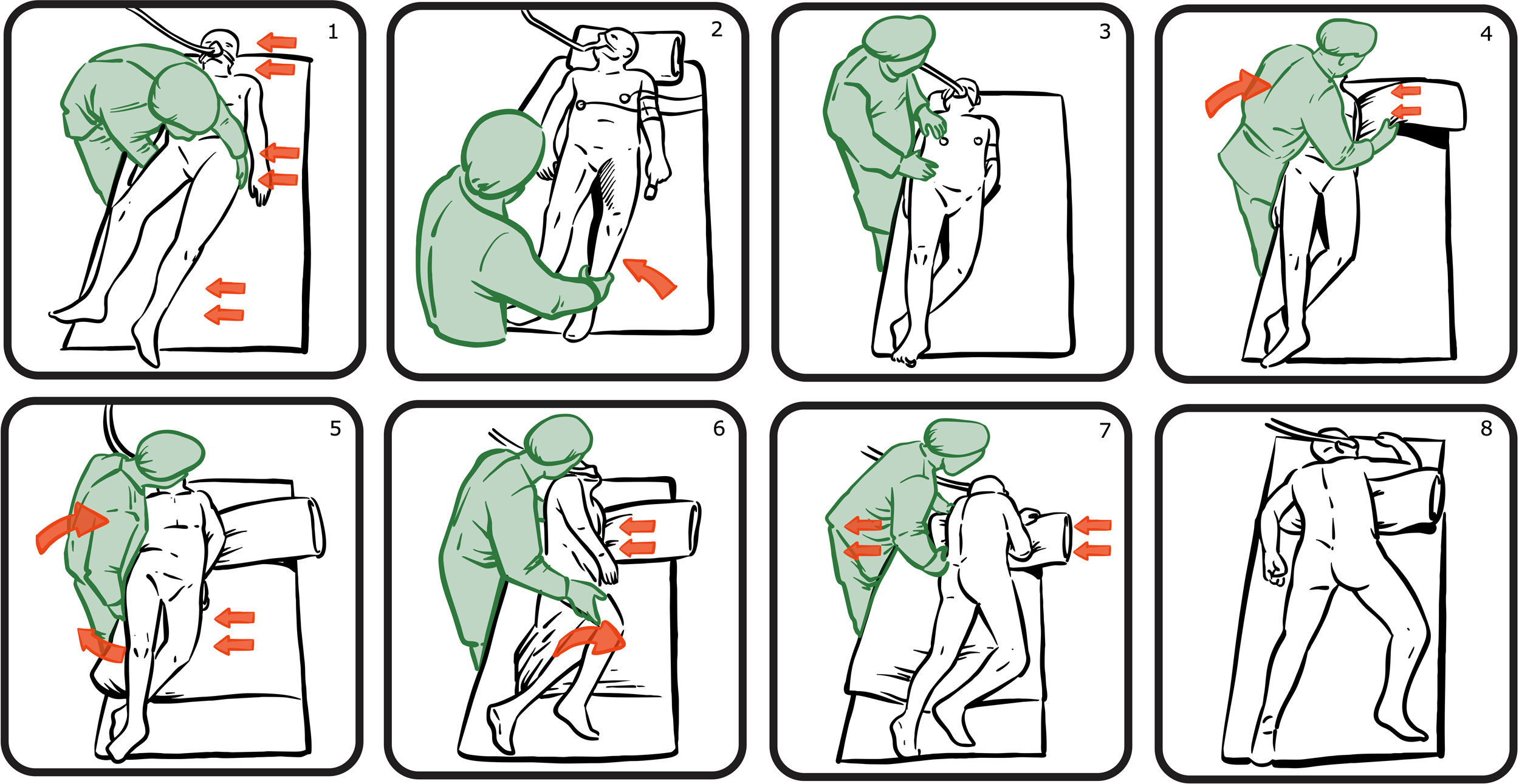 1

2

3

4

5

6

7

8