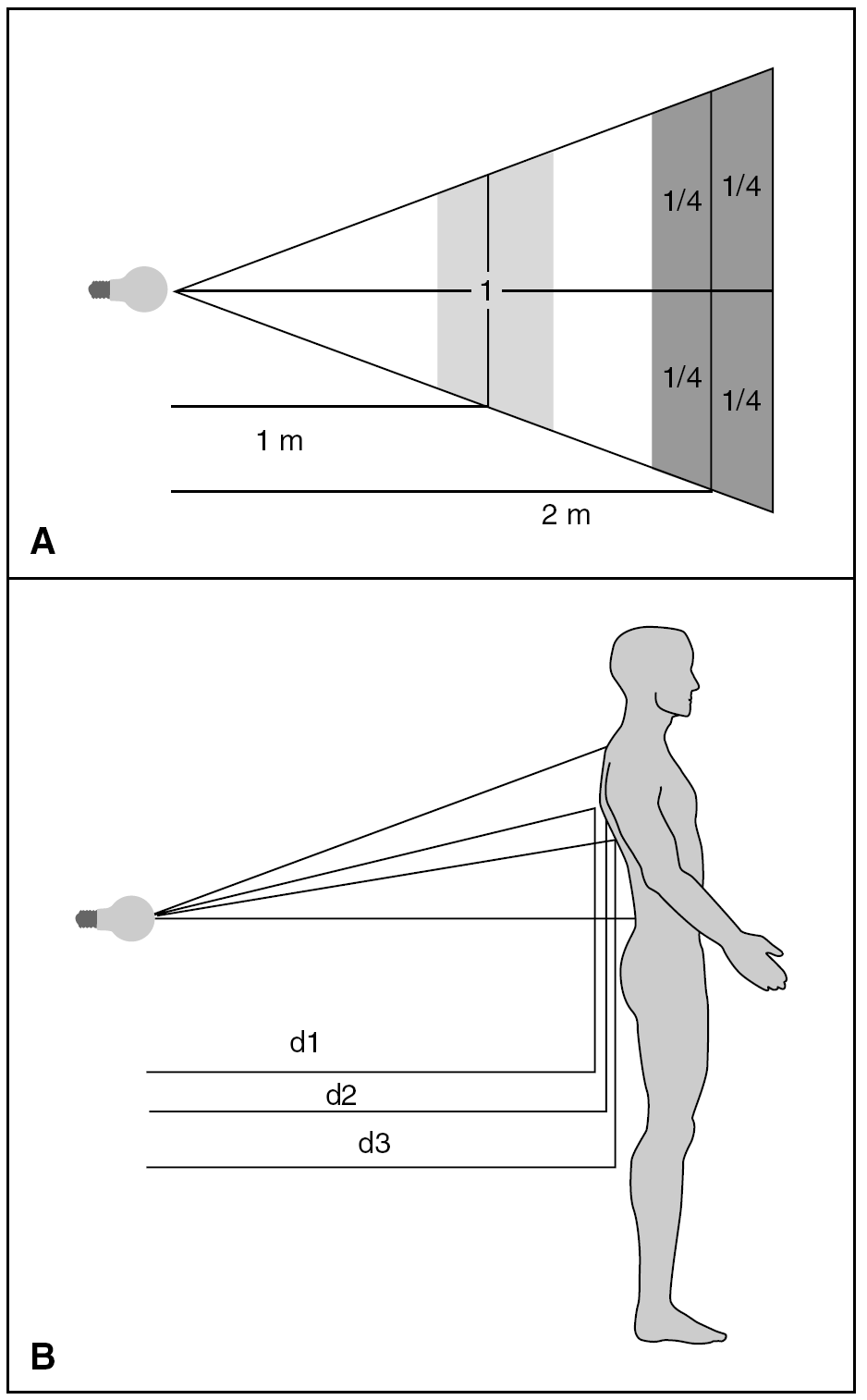 1/4
1/4
1
1/4
1/4
1 m
2 m
A

d1
d2
d3
B