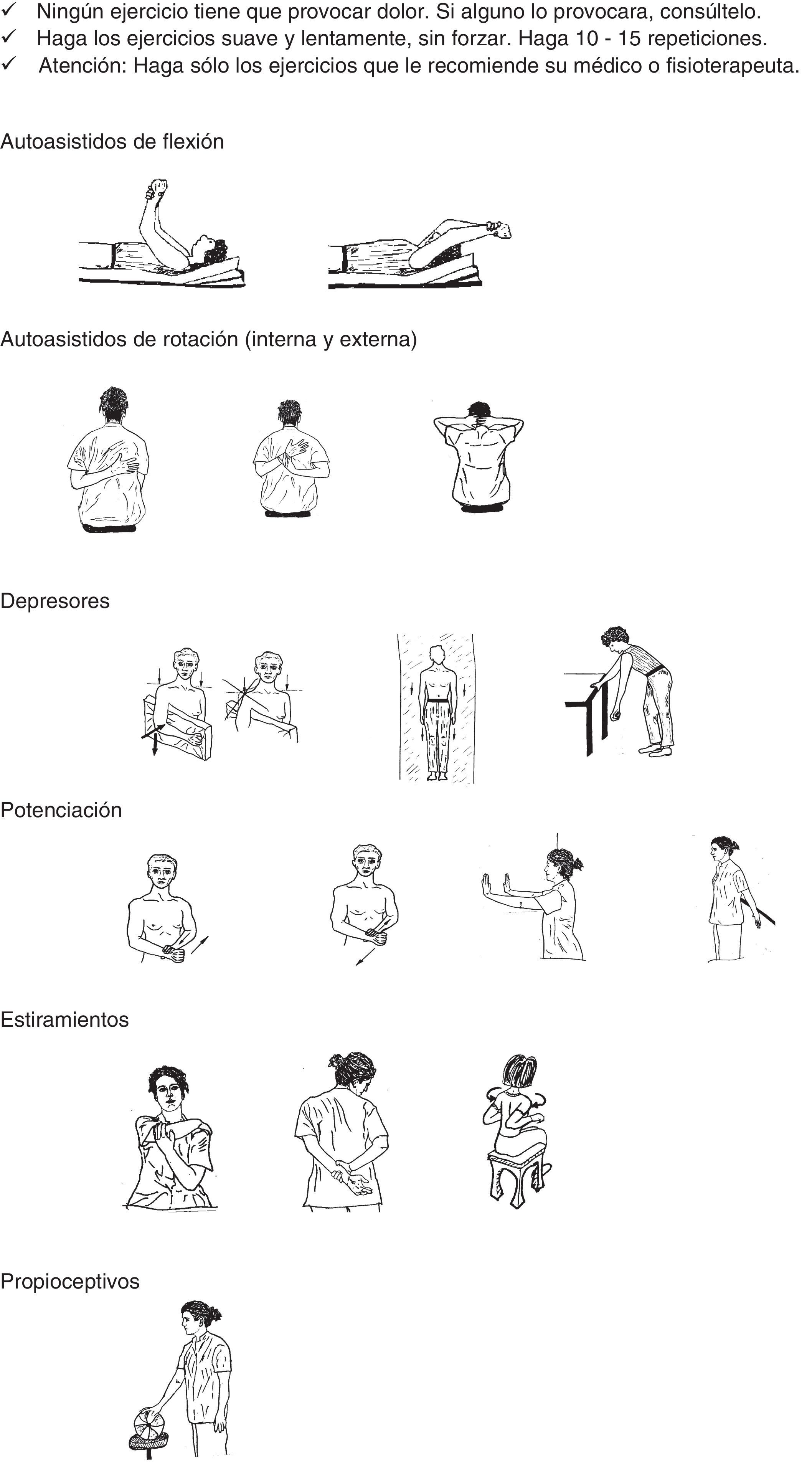 ✓ Ningún ejercicio tiene que provocar dolor. Si alguno lo provocara, consúltelo.
✓ Haga los ejercicios suave y lentamente, sin forzar. Haga 10 - 15 repeticiones.
✓ Atención: Haga sólo los ejercicios que le recomiende su médico o fisioterapeuta.

Autoasistidos de flexión

Autoasistidos de rotación (interna y externa)

Depresores

Potenciación

Estiramientos

Propioceptivos