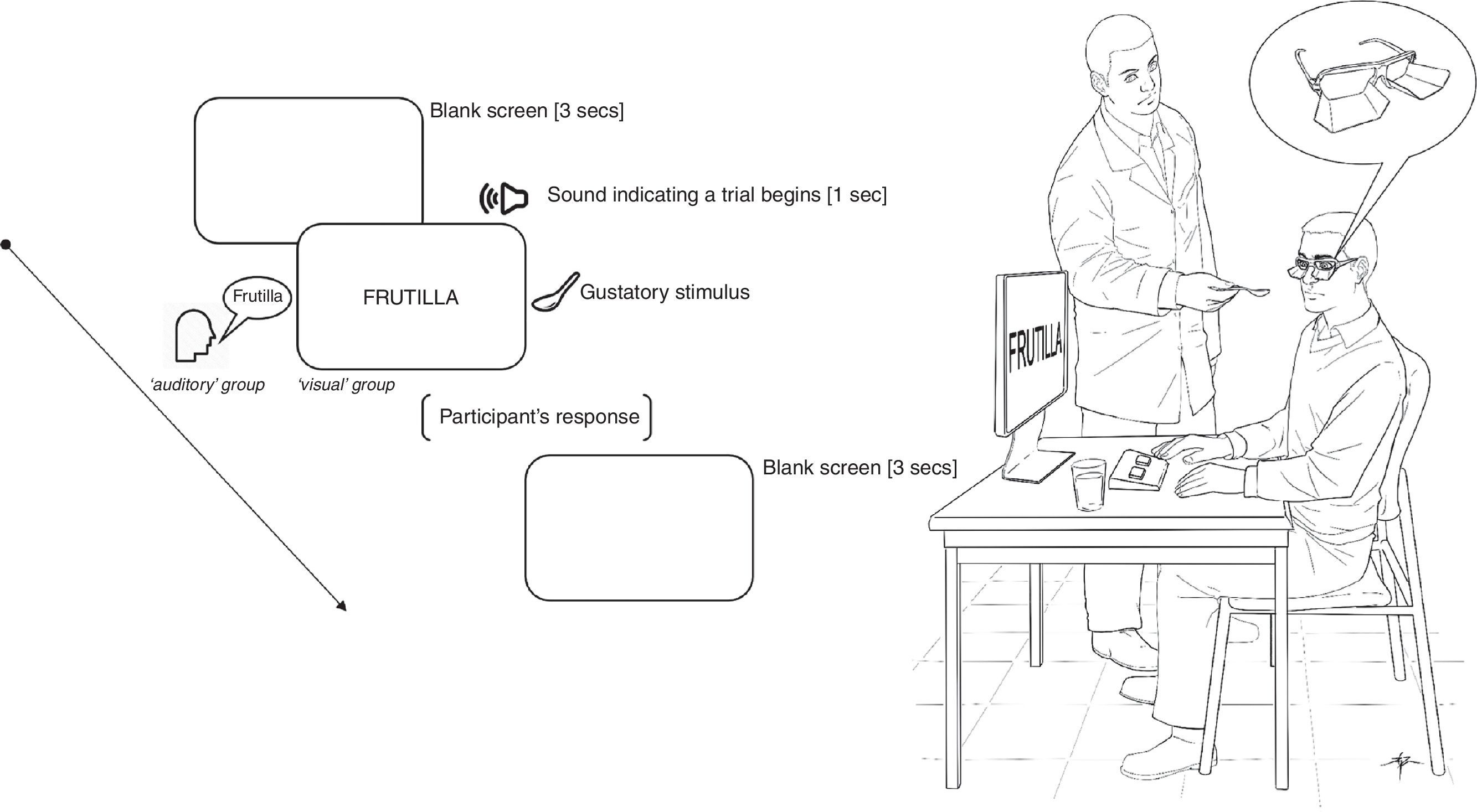 Blank screen [3 secs]

Sound indicating a trial begins [1 sec]

Frutilla

FRUTILLA

Gustatory stimulus

'auditory' group

'visual' group

Participant's response

Blank screen [3 secs]

FRUTILLA