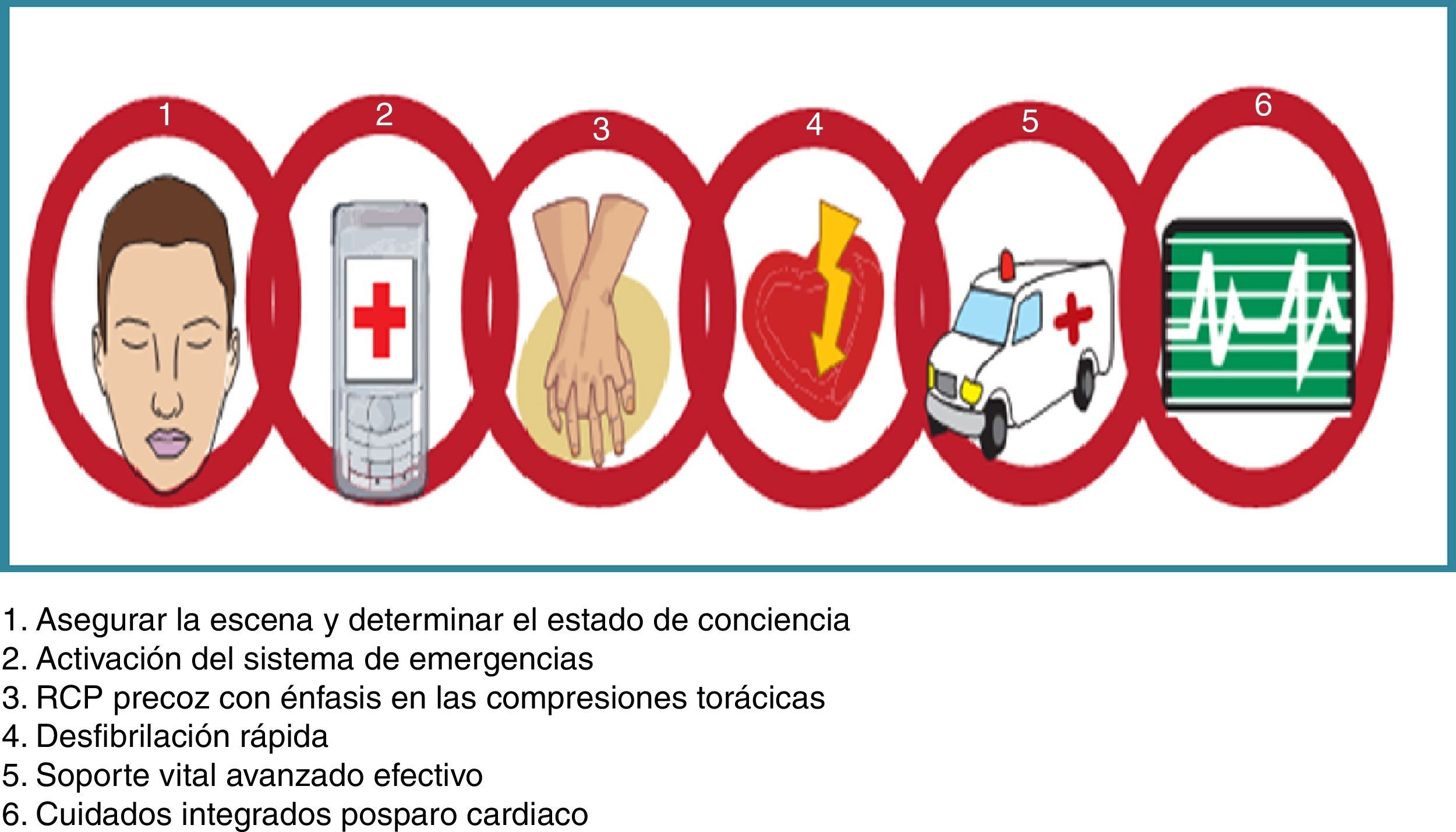 1

2

3

4

5

6

1. Asegurar la escena y determinar el estado de conciencia
2. Activación del sistema de emergencias
3. RCP precoz con énfasis en las compresiones torácicas
4. Desfibrilación rápida
5. Soporte vital avanzado efectivo
6. Cuidados integrados posparo cardiaco