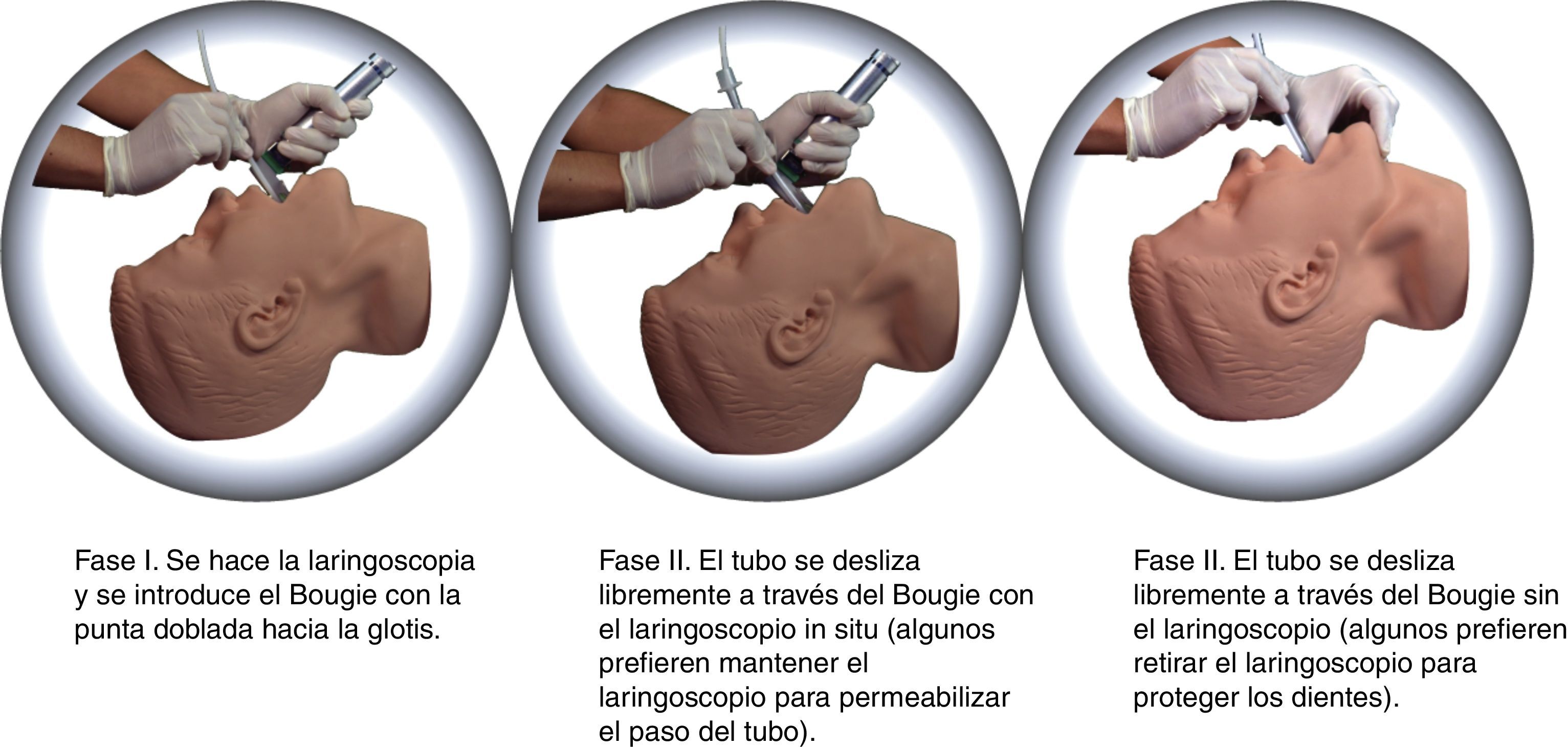 Fase I. Se hace la laringoscopia y se introduce el Bougie con la punta doblada hacia la glotis.

Fase II. El tubo se desliza libremente a través del Bougie con el laringoscopio in situ (algunos prefieren mantener el laringoscopio para permeabilizar el paso del tubo).

Fase II. El tubo se desliza libremente a través del Bougie sin el laringoscopio (algunos prefieren retirar el laringoscopio para proteger los dientes).