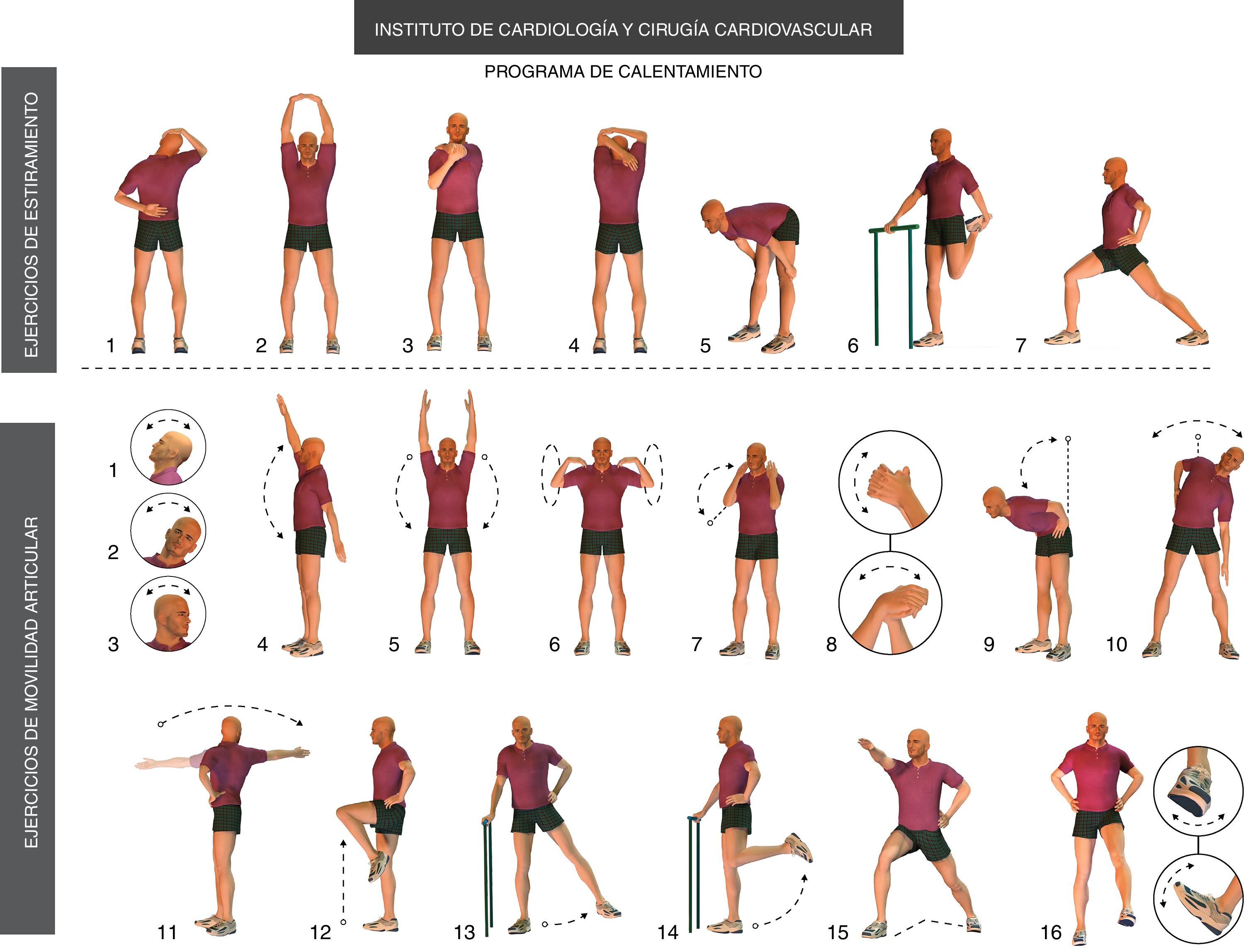 INSTITUTO DE CARDIOLOGÍA Y CIRUGÍA CARDIOVASCULAR

PROGRAMA DE CALENTAMIENTO

EJERCICIOS DE ESTIRAMIENTO

1 2 3 4 5 6 7

EJERCICIOS DE MOVILIDAD ARTICULAR

1 2 3 4 5 6 7 8 9 10

11 12 13 14 15 16