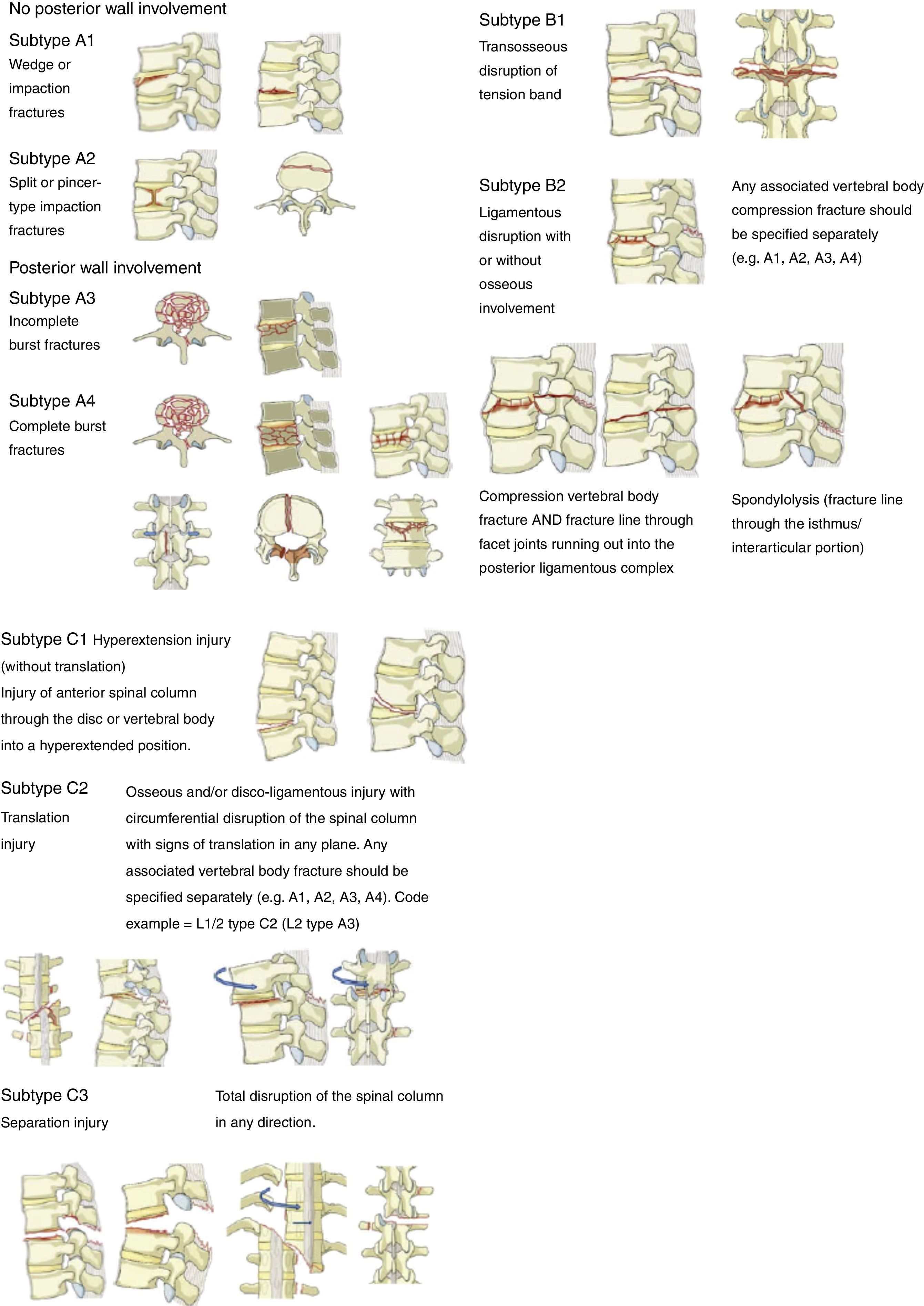 No posterior wall involvement

Subtype A1
Wedge or impaction fractures

Subtype A2
Split or pincer-type impaction fractures

Posterior wall involvement

Subtype A3
Incomplete burst fractures

Subtype A4
Complete burst fractures

Subtype B1
Transosseous disruption of tension band

Subtype B2
Ligamentous disruption with or without osseous involvement

Any associated vertebral body compression fracture should be specified separately (e.g. A1, A2, A3, A4)

Compression vertebral body fracture AND fracture line through facet joints running out into the posterior ligamentous complex

Spondylolysis (fracture line through the isthmus/ interarticular portion)

Subtype C1 Hyperextension injury (without translation)
Injury of anterior spinal column through the disc or vertebral body into a hyperextended position.

Subtype C2
Translation injury

Osseous and/or disco-ligamentous injury with circumferential disruption of the spinal column with signs of translation in any plane. Any associated vertebral body fracture should be specified separately (e.g. A1, A2, A3, A4). Code example = L1/2 type C2 (L2 type A3)

Subtype C3
Separation injury

Total disruption of the spinal column in any direction.