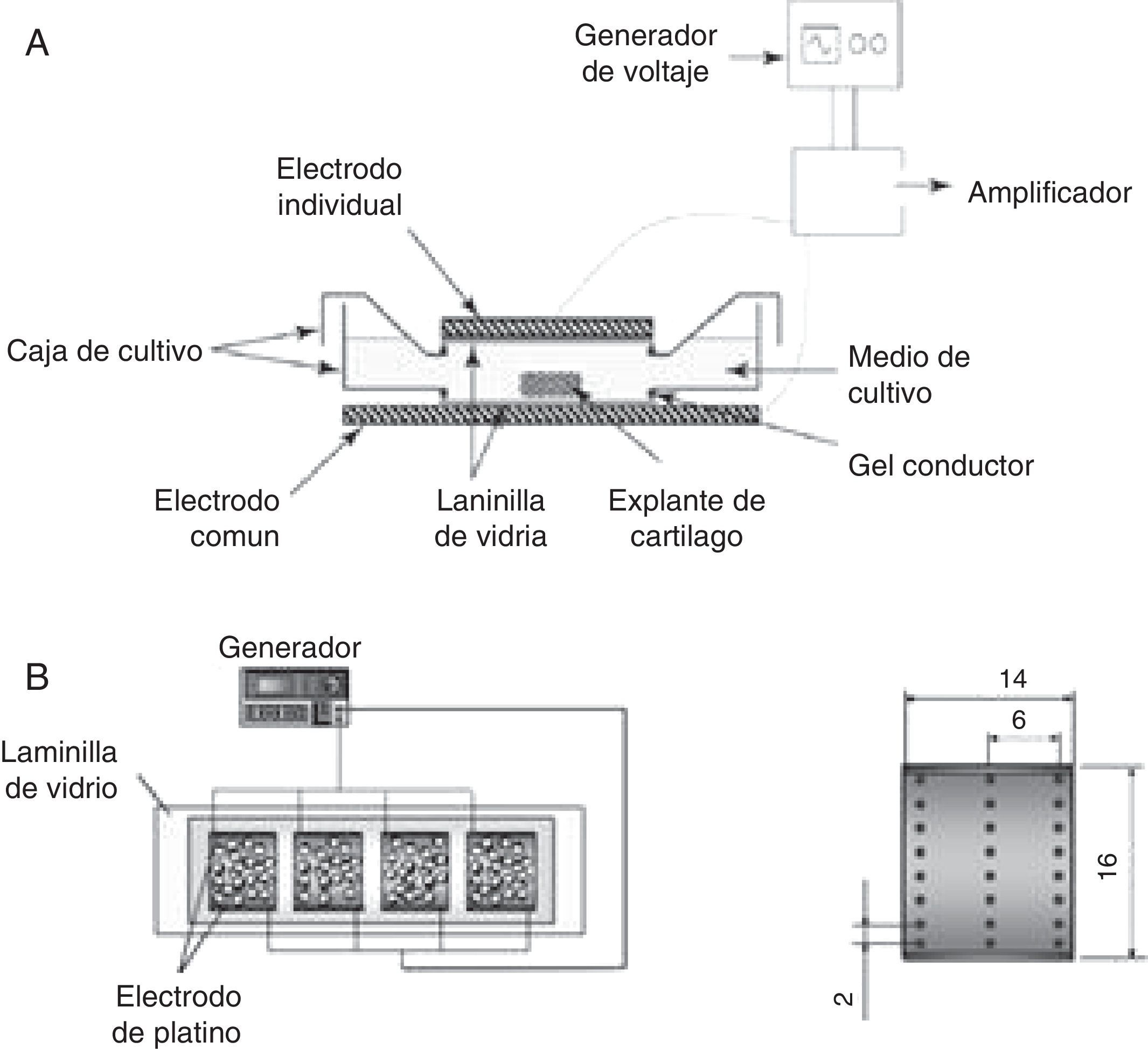 A

Generador de voltaje

Amplificador

Electrodo individual

Caja de cultivo

Medio de cultivo

Gel conductor

Electrodo comun

Laninilla de vidria

Explante de cartilago

B

Generador

Laminilla de vidrio

Electrodo de platino

14

6

16

2