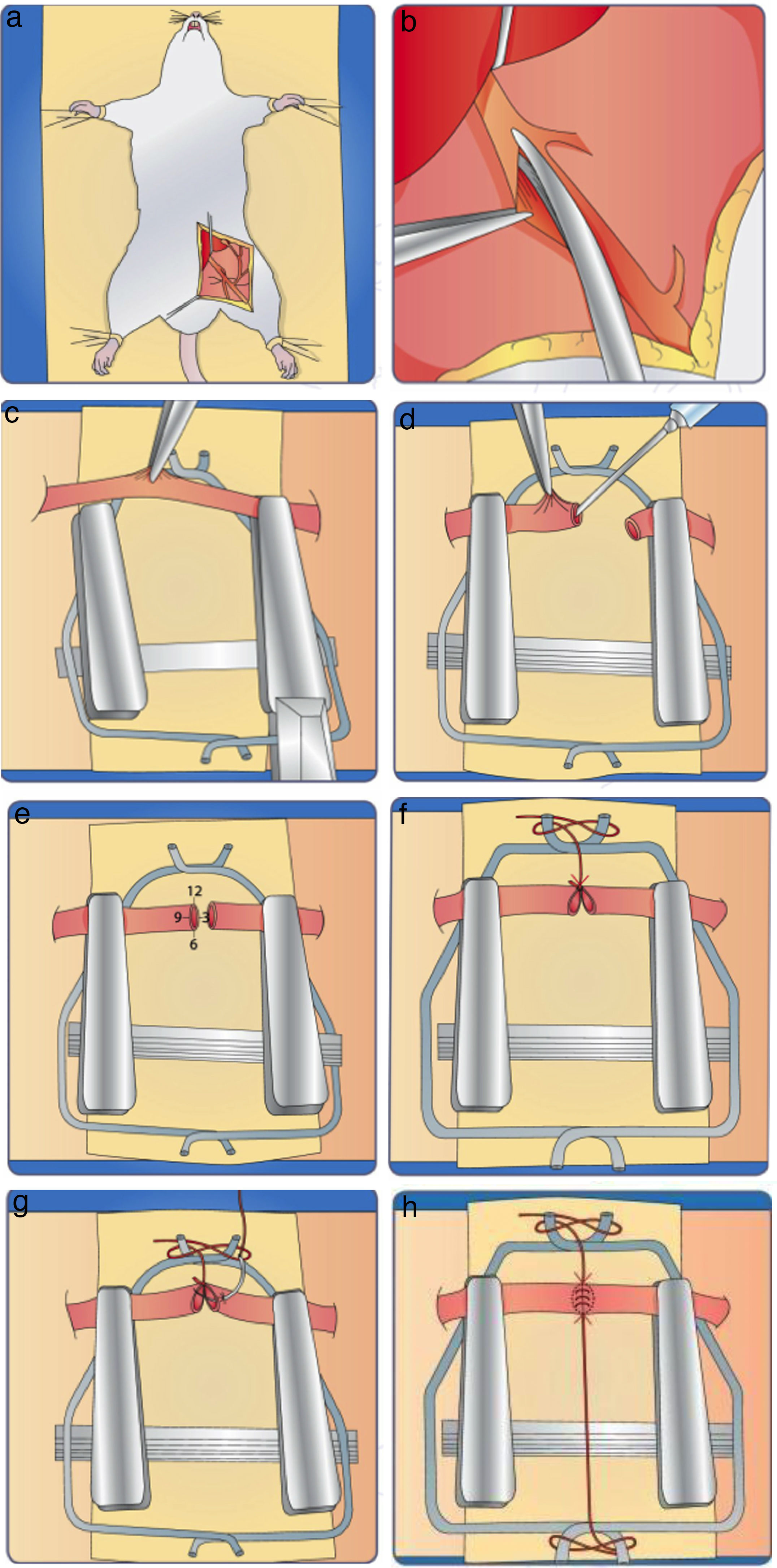 a
b
c
d
e
12
9
3
6
f
g
h