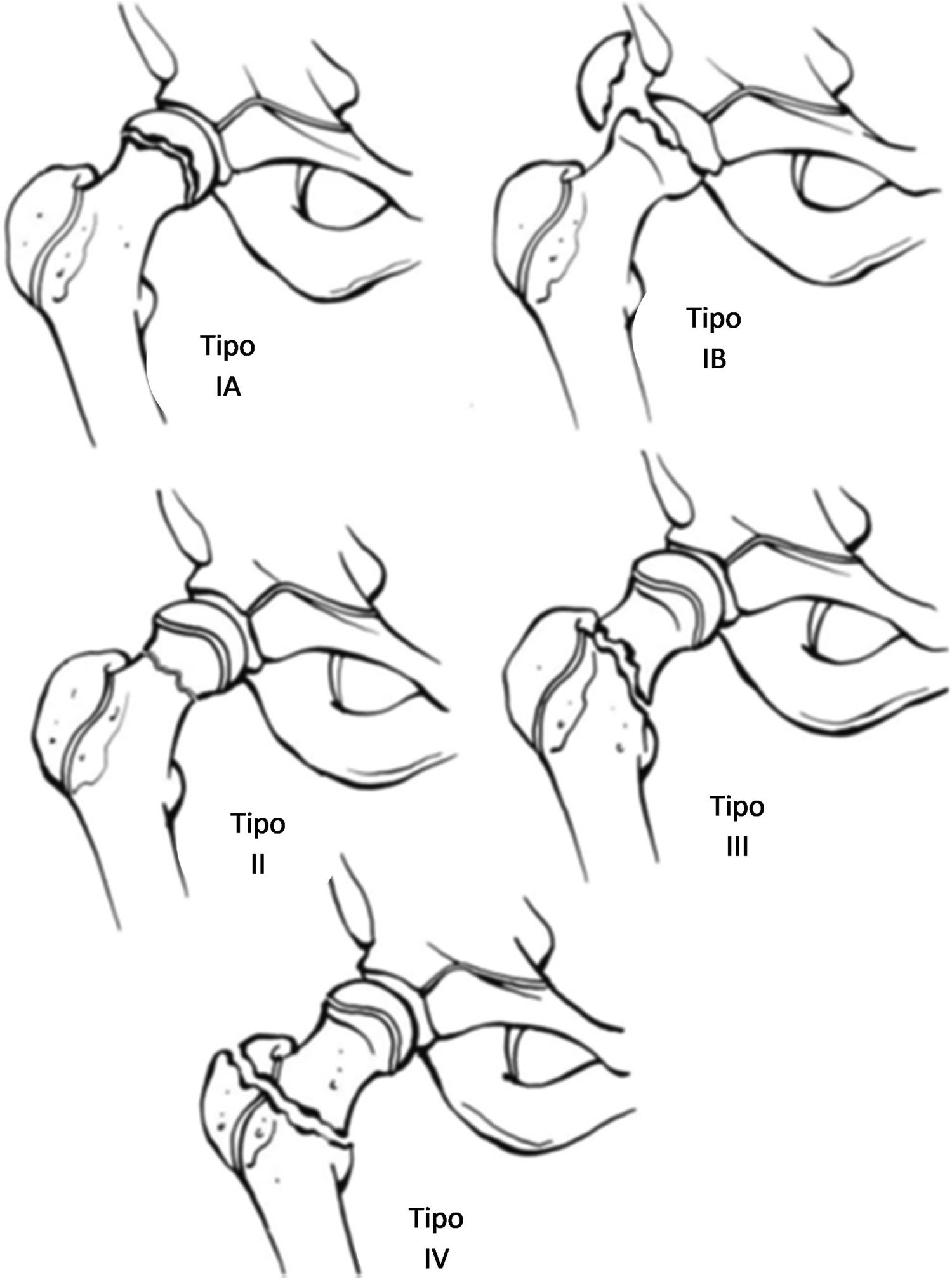 Tipo IA

Tipo IB

Tipo II

Tipo III

Tipo IV