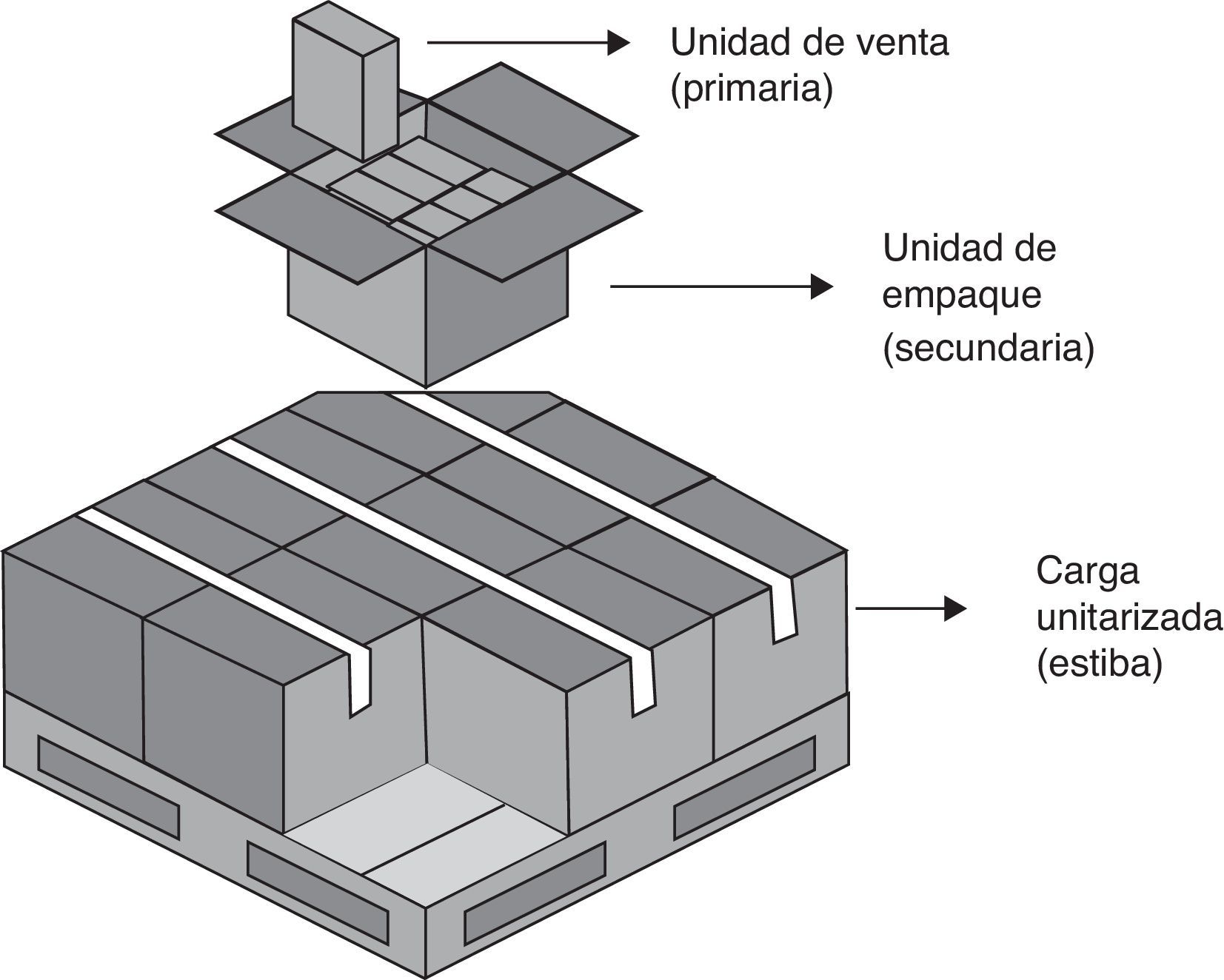 Unidad de venta
(primaria)

Unidad de
empaque
(secundaria)

Carga
unitarizada
(estiba)