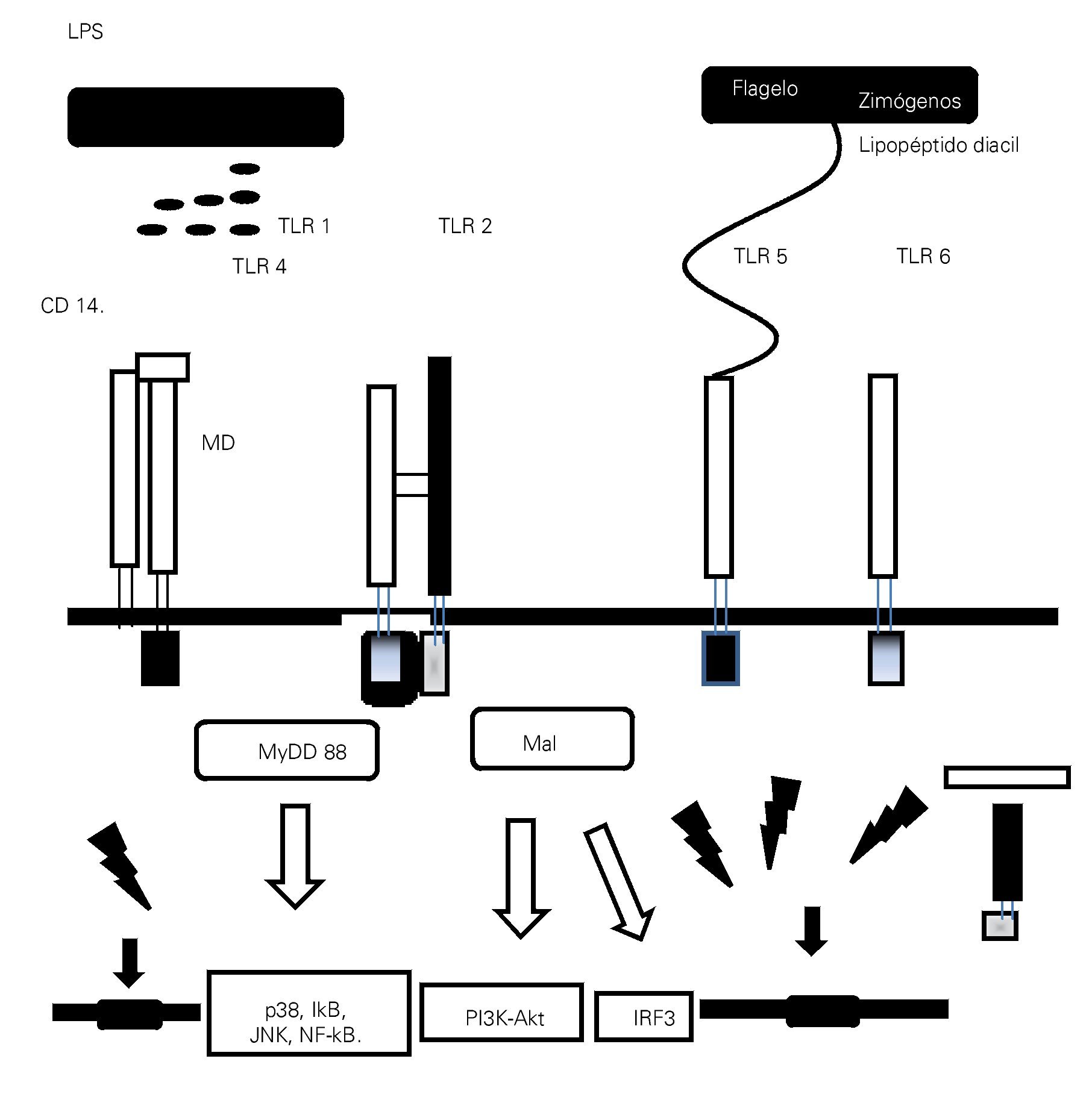 LPS

Flagelo

Zimógenos

Lipopéptido diacil

TLR 1

TLR 2

TLR 4

TLR 5

TLR 6

CD 14.

MD

MyDD 88

Mal

p38, IkB, JNK, NF-kB.

PI3K-Akt

IRF3