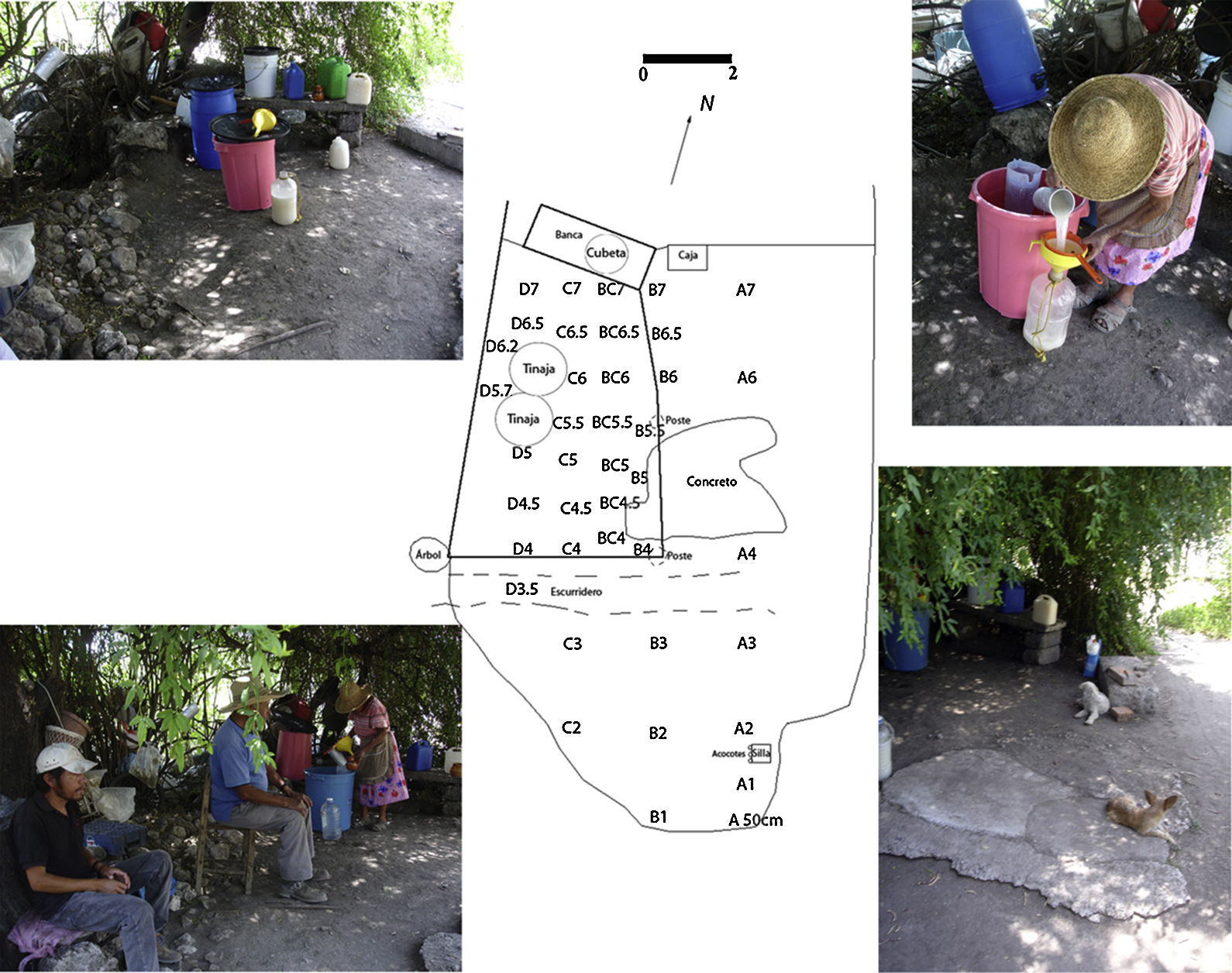 0 2

N

Banca
Cubeta
Caja

D7 C7 BC7 B7 A7

D6.5 C6.5 BC6.5 B6.5
D6.2
Tinaja C6 BC6 B6 A6
D5.7
Tinaja C5.5 BC5.5 B5.5 Poste
D5 C5 BC5
B5
Concreto
D4.5 C4.5 BC4.5
BC4
Árbol D4 C4 B4 Poste A4

D3.5 Escurridero

C3 B3 A3

C2 B2 A2
Acocotes Silla
A1
B1 A 50cm