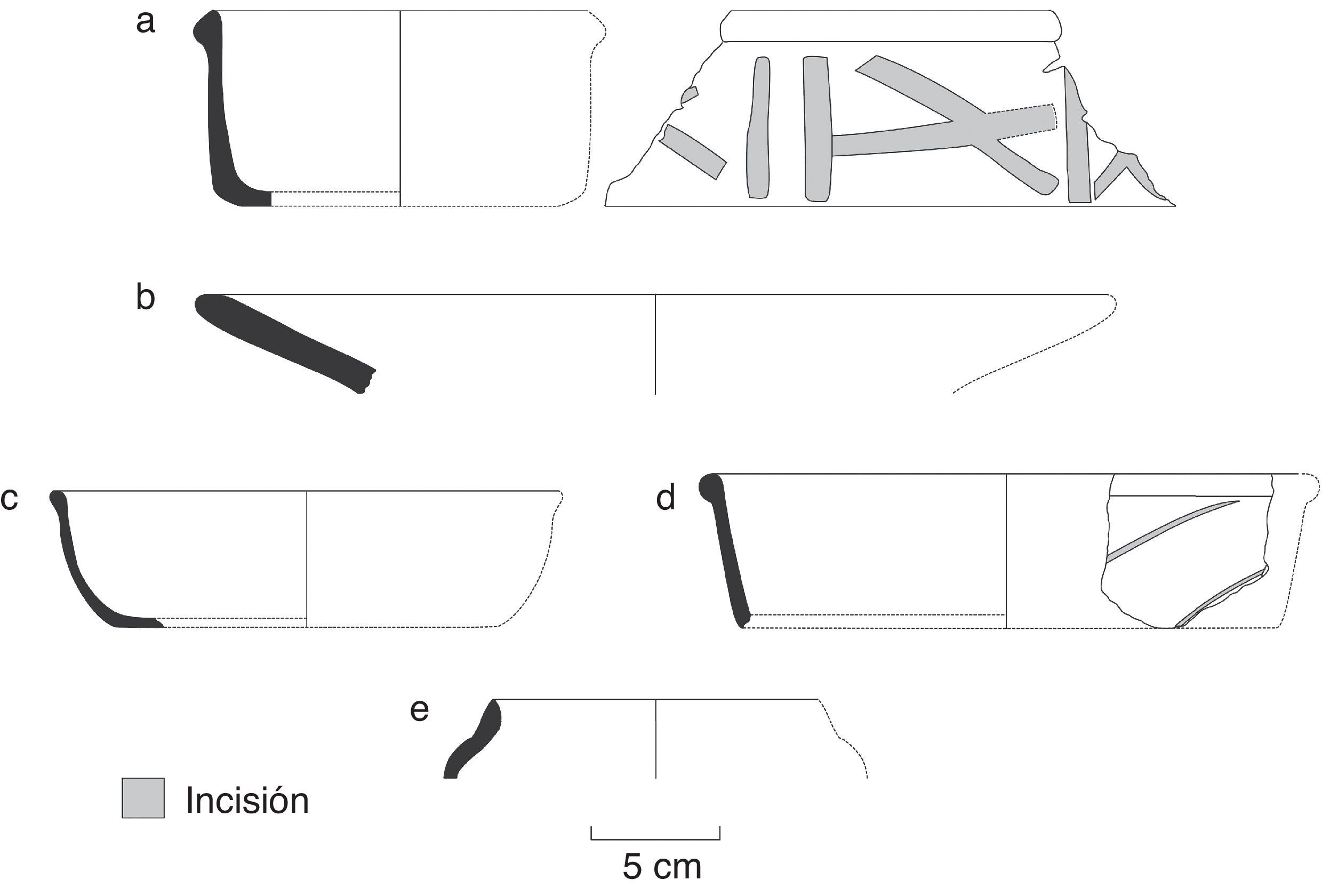 a

b

c

d

e

Incisión

5 cm